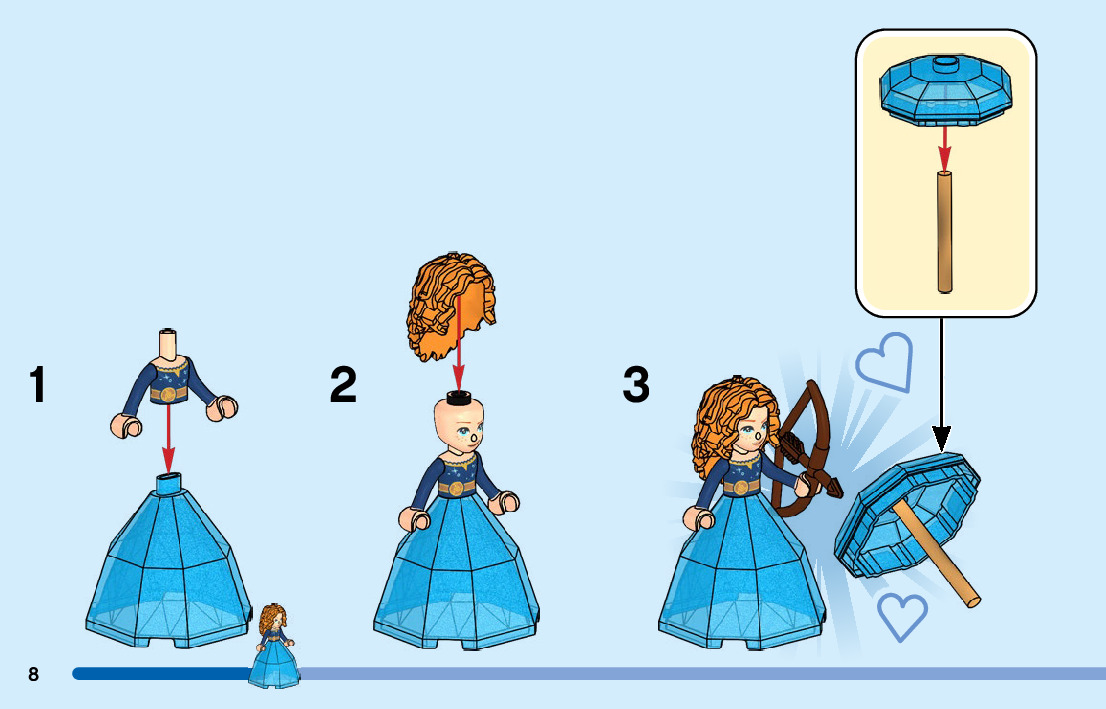 1

2

3

8