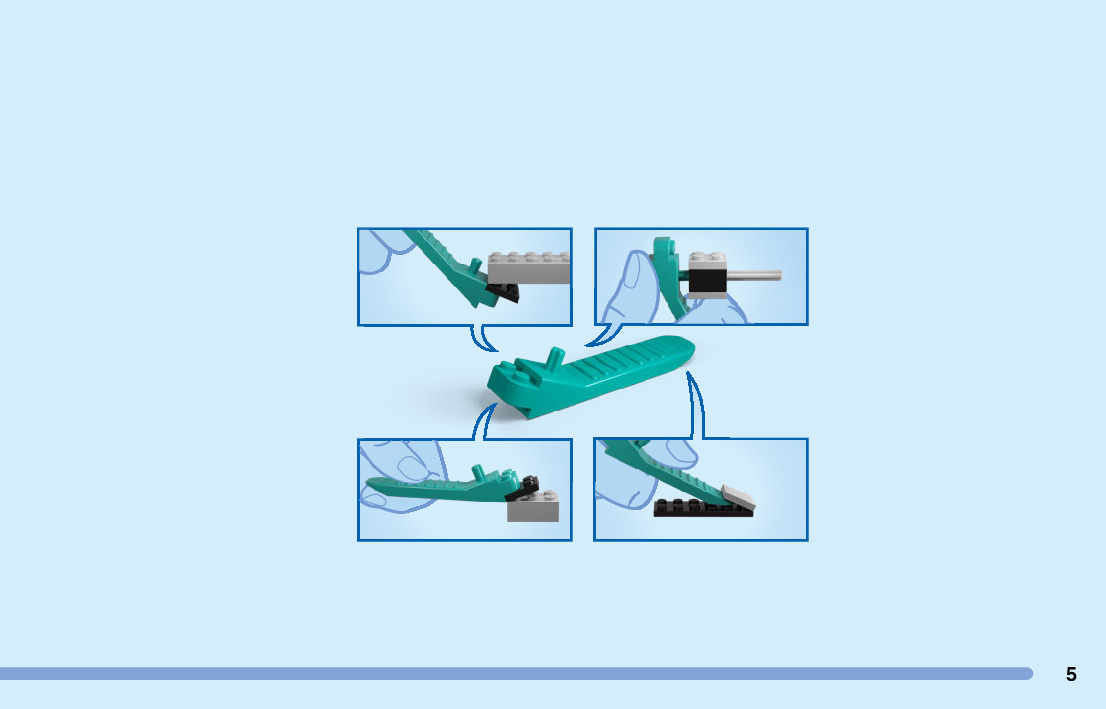 5