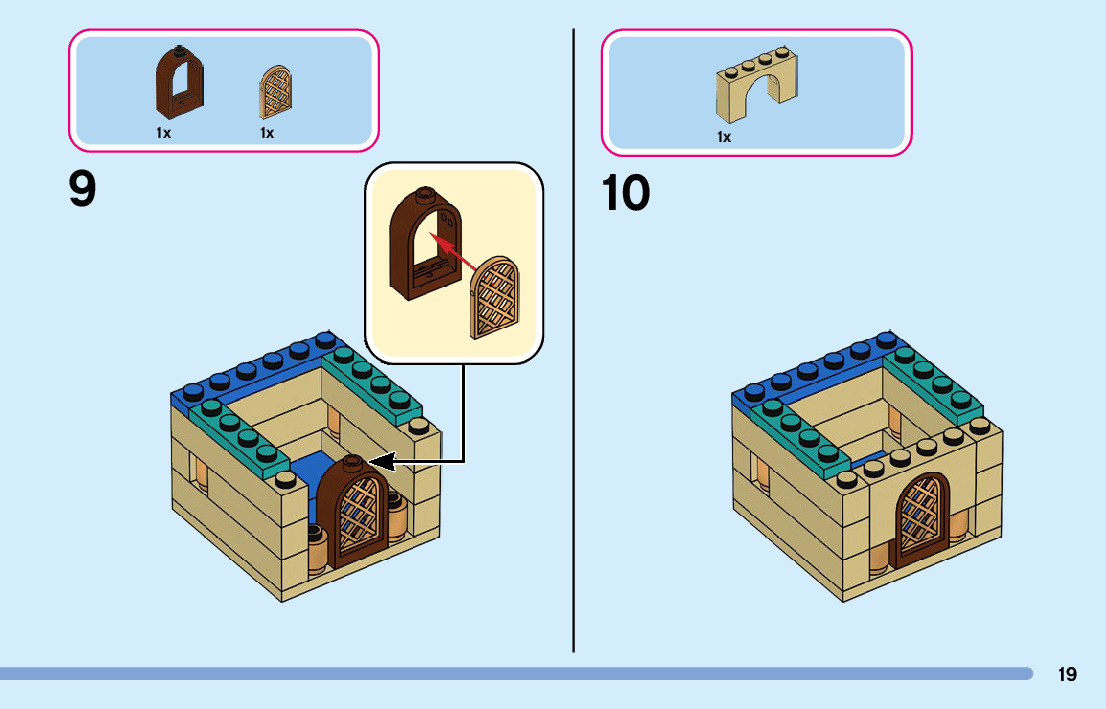 1x 1x

9

1x

10

19