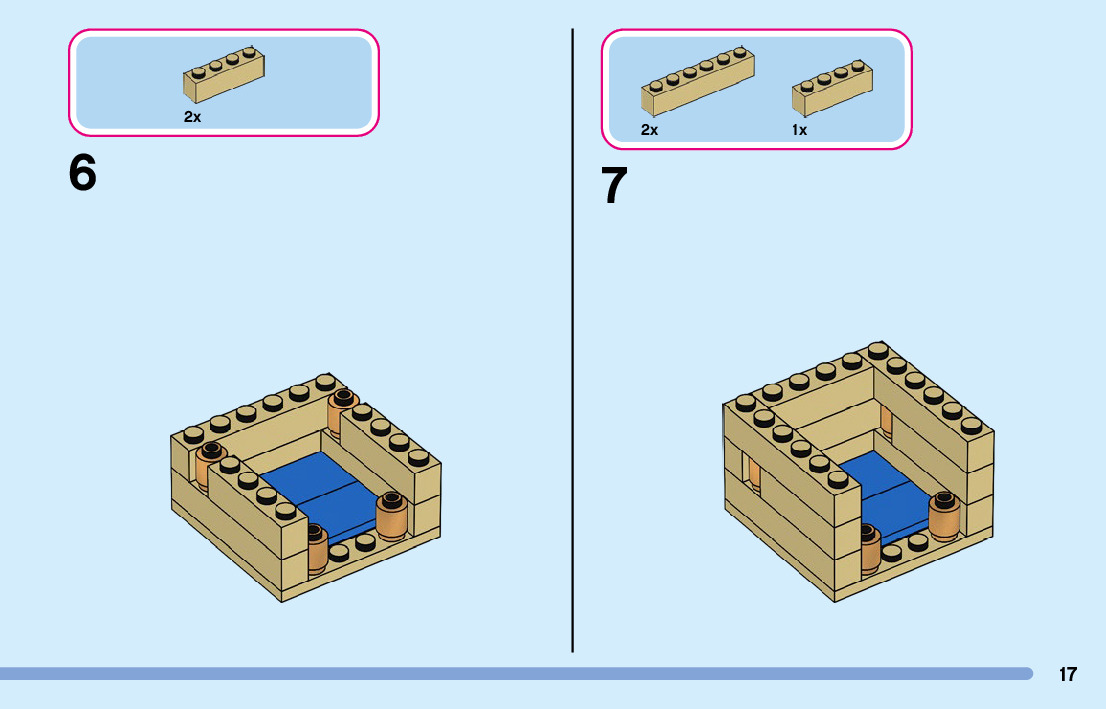 2x

6

2x

1x

7

17