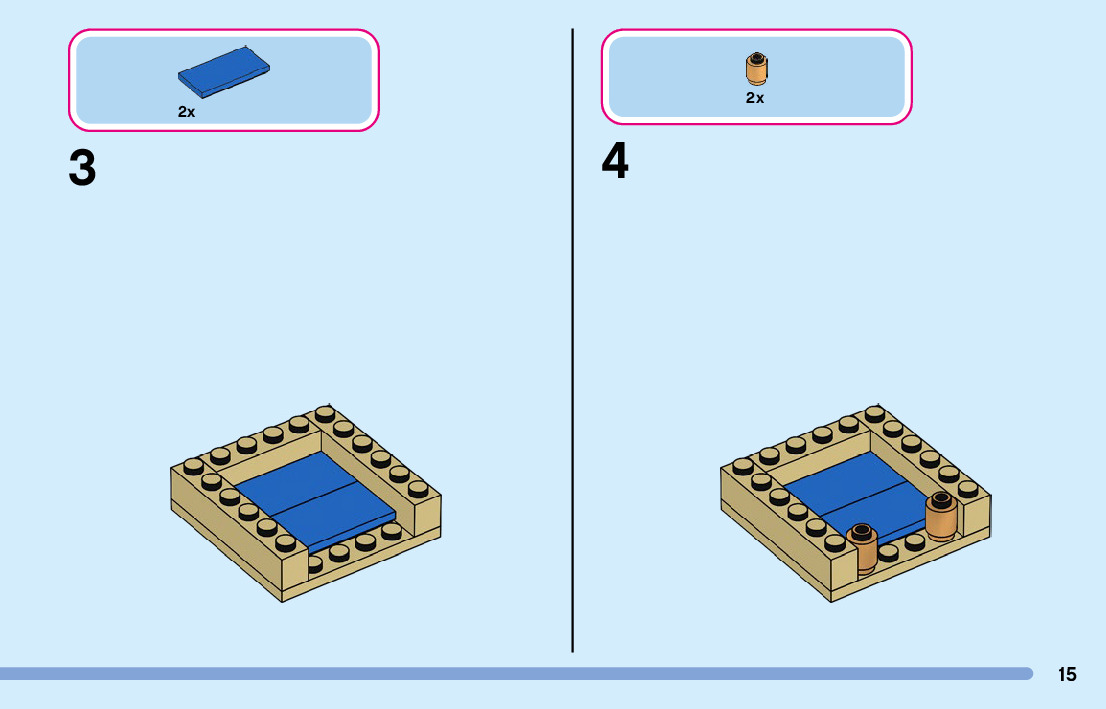 2x

3

2x

4

15