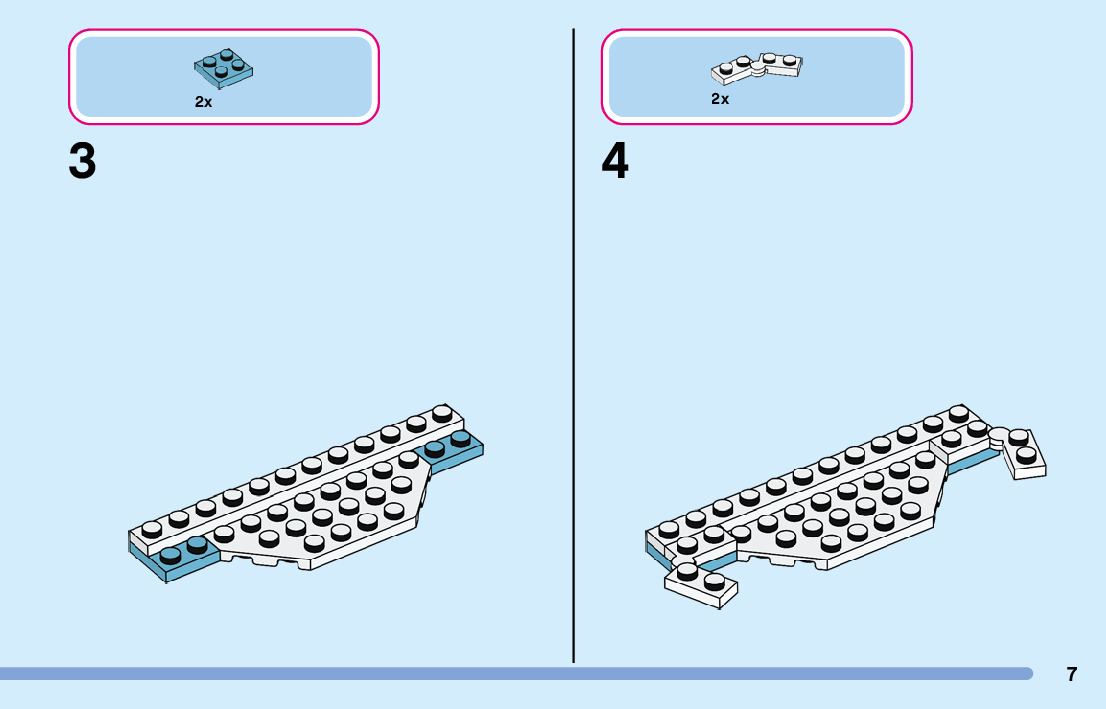 2x

3

2x

4

7