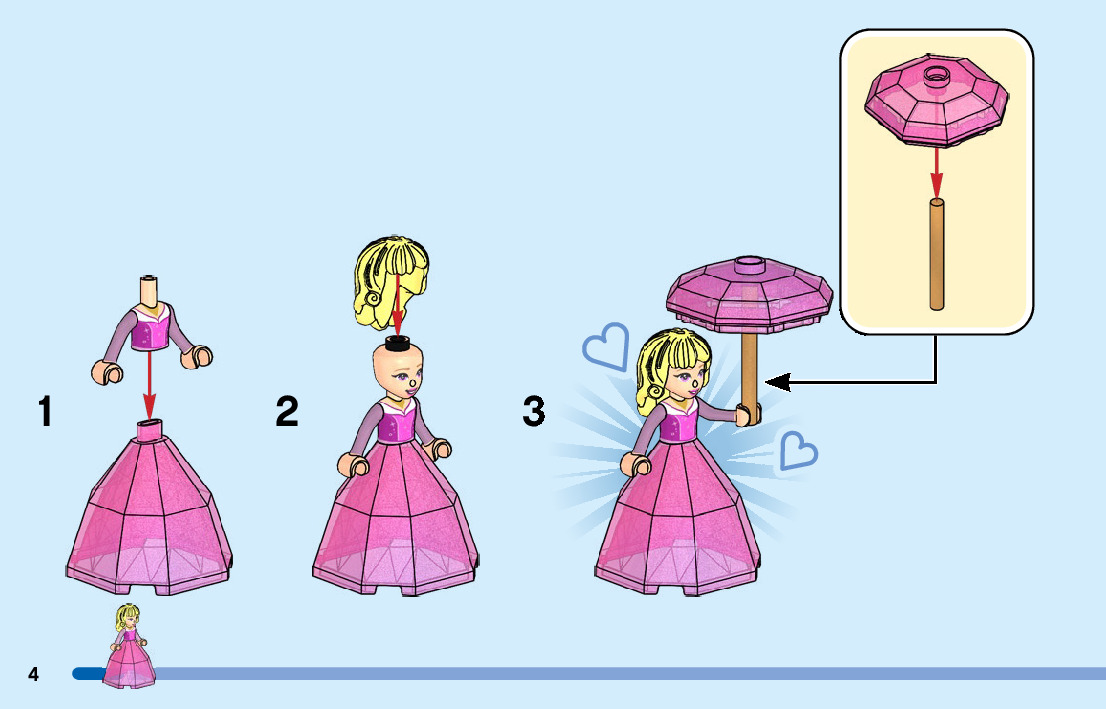 1

2

3

4