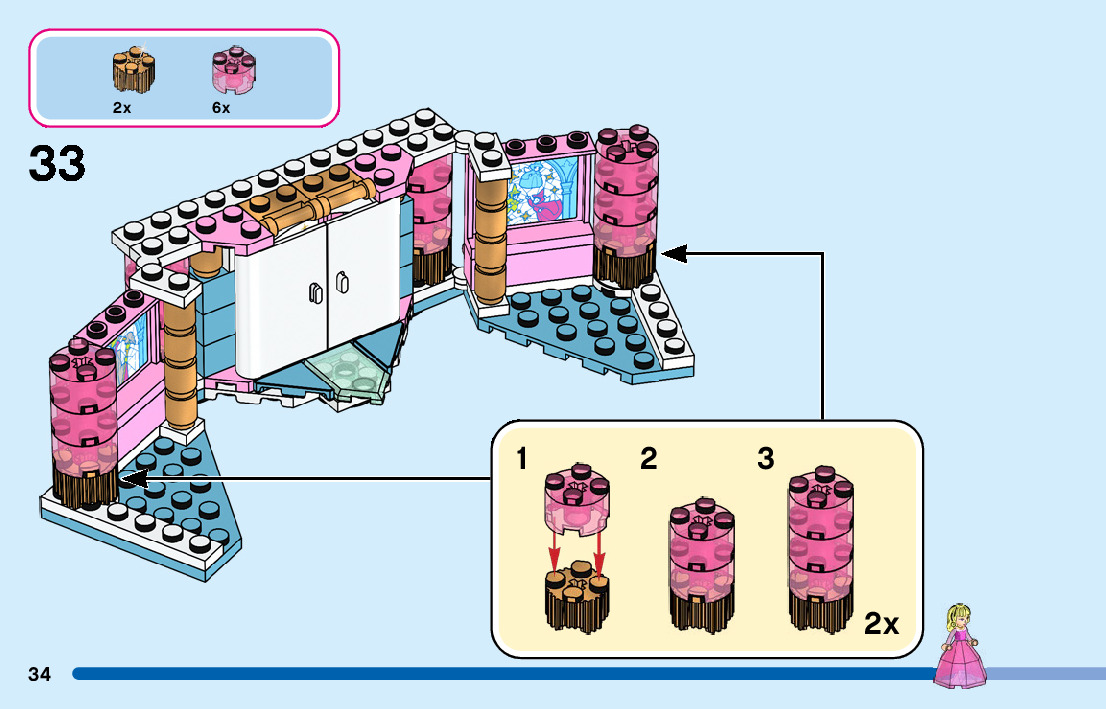 2x 6x

33

1 2 3

2x

34