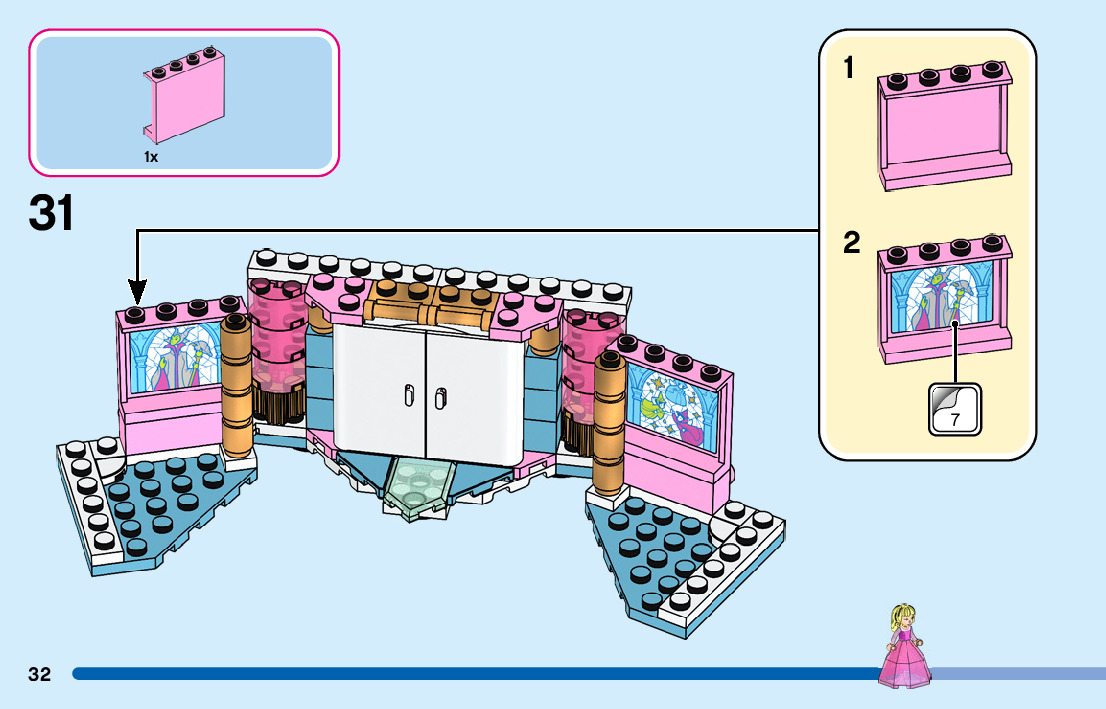 1x

31

1

2

7

32