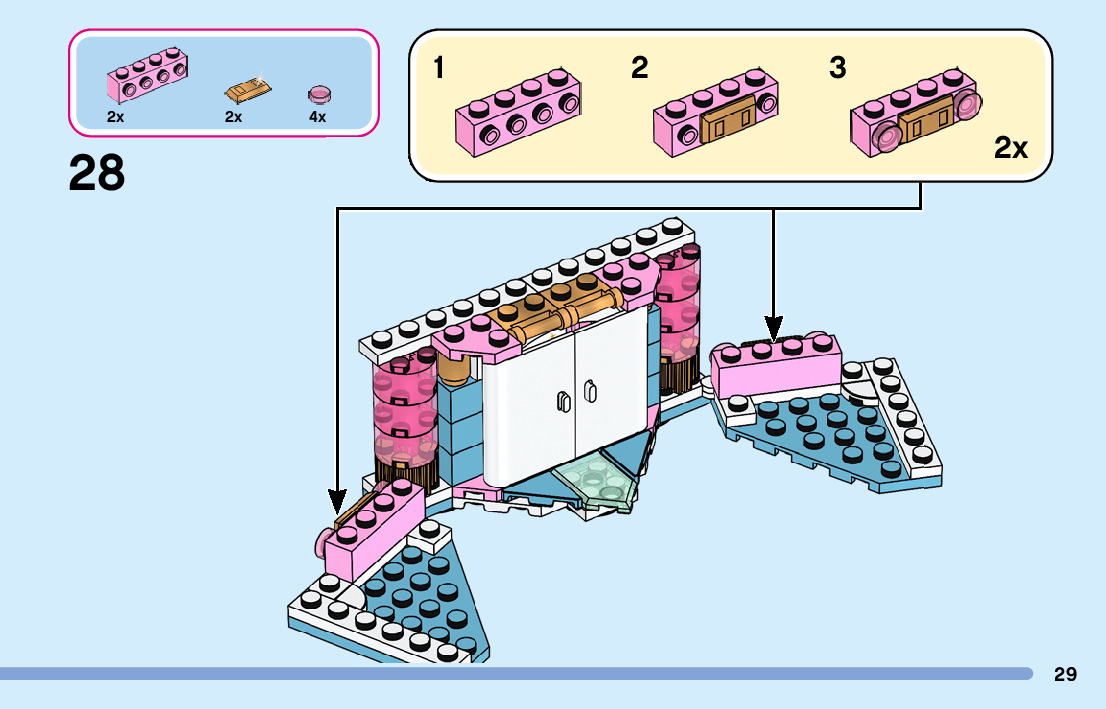 2x 2x 4x

28

1 2 3

2x

29