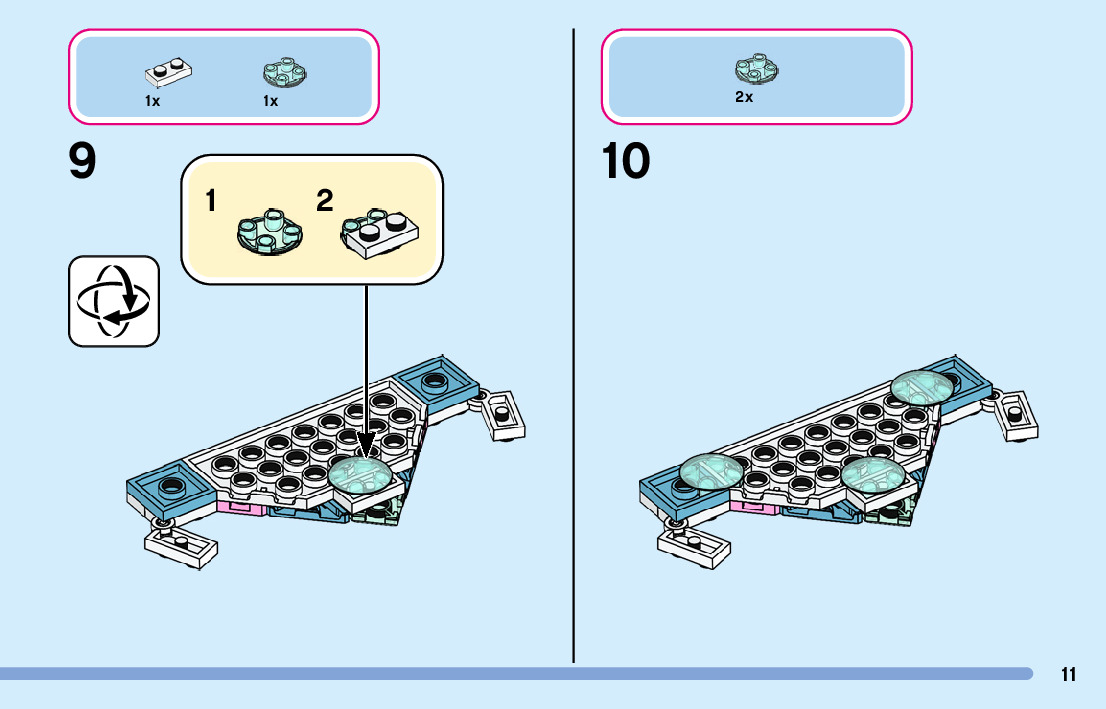 1x 1x

9

1 2

2x

10

11