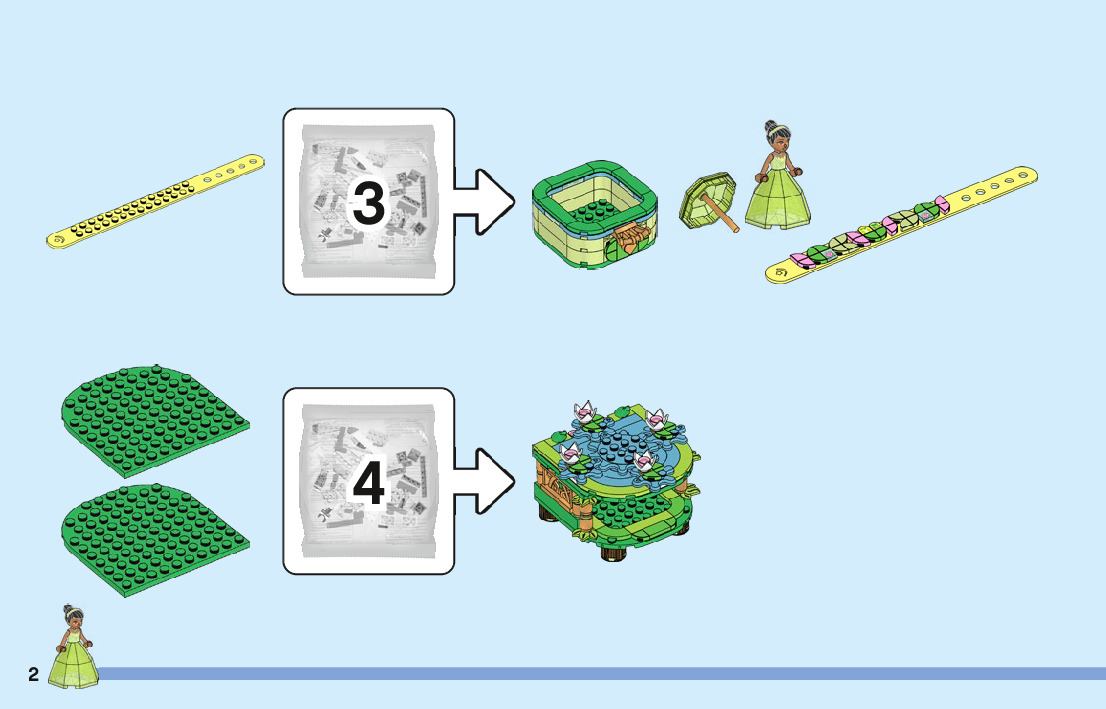 3

4

2