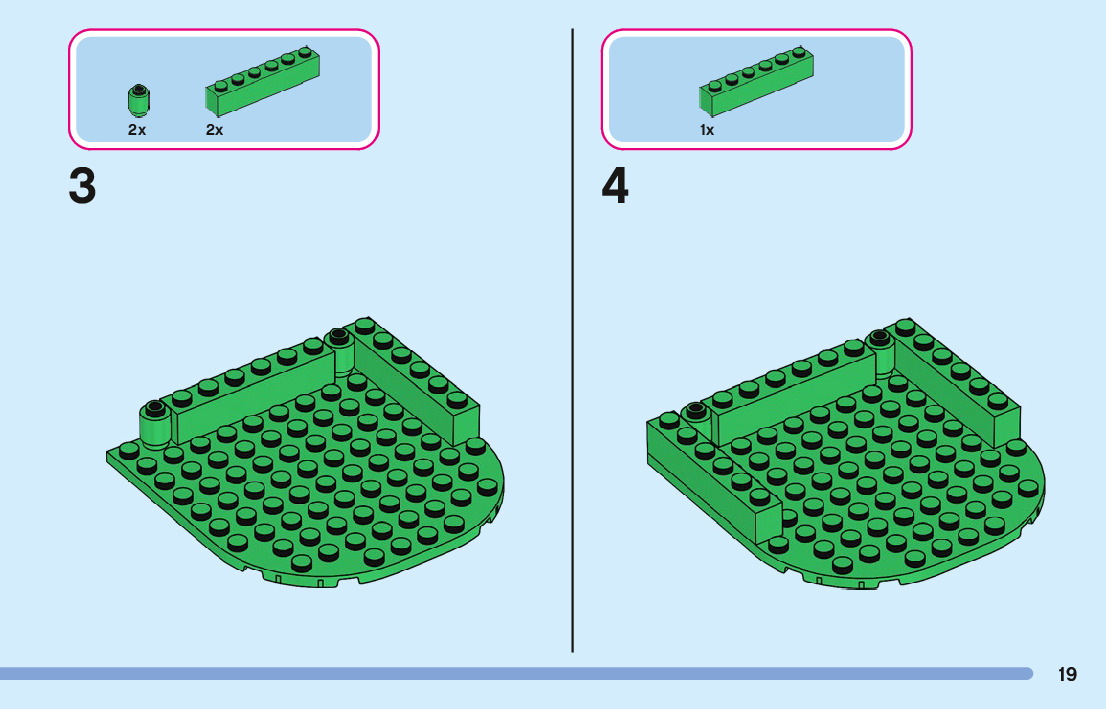 2x 2x

3

1x

4

19