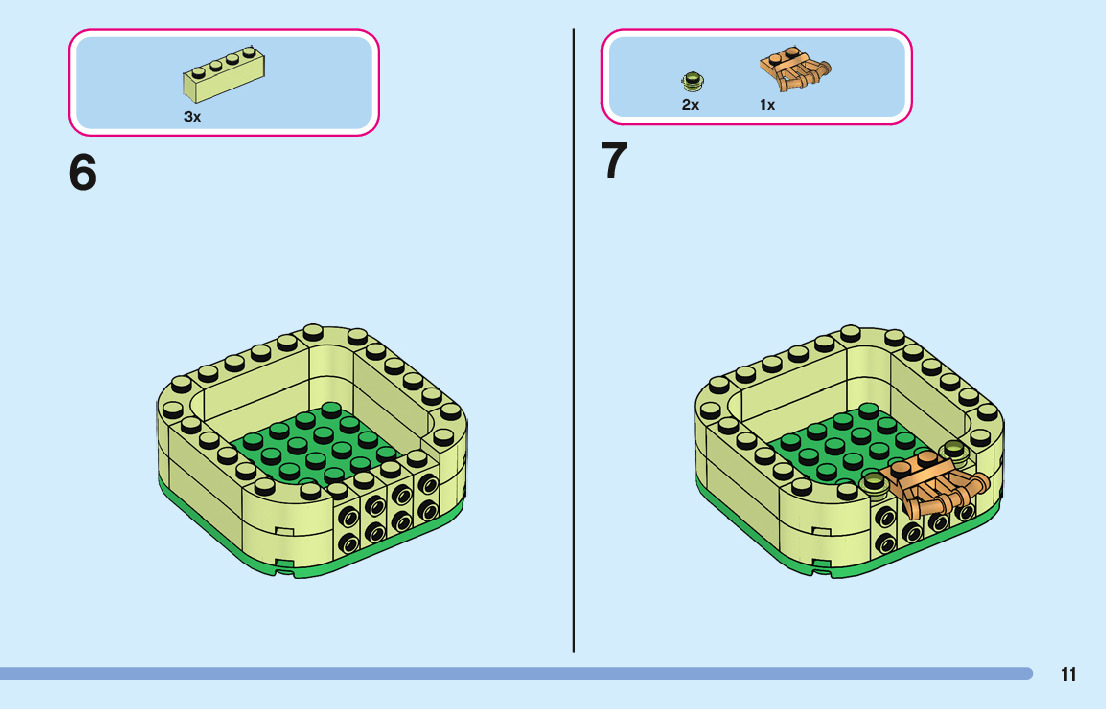 3x

6

2x 1x

7

11