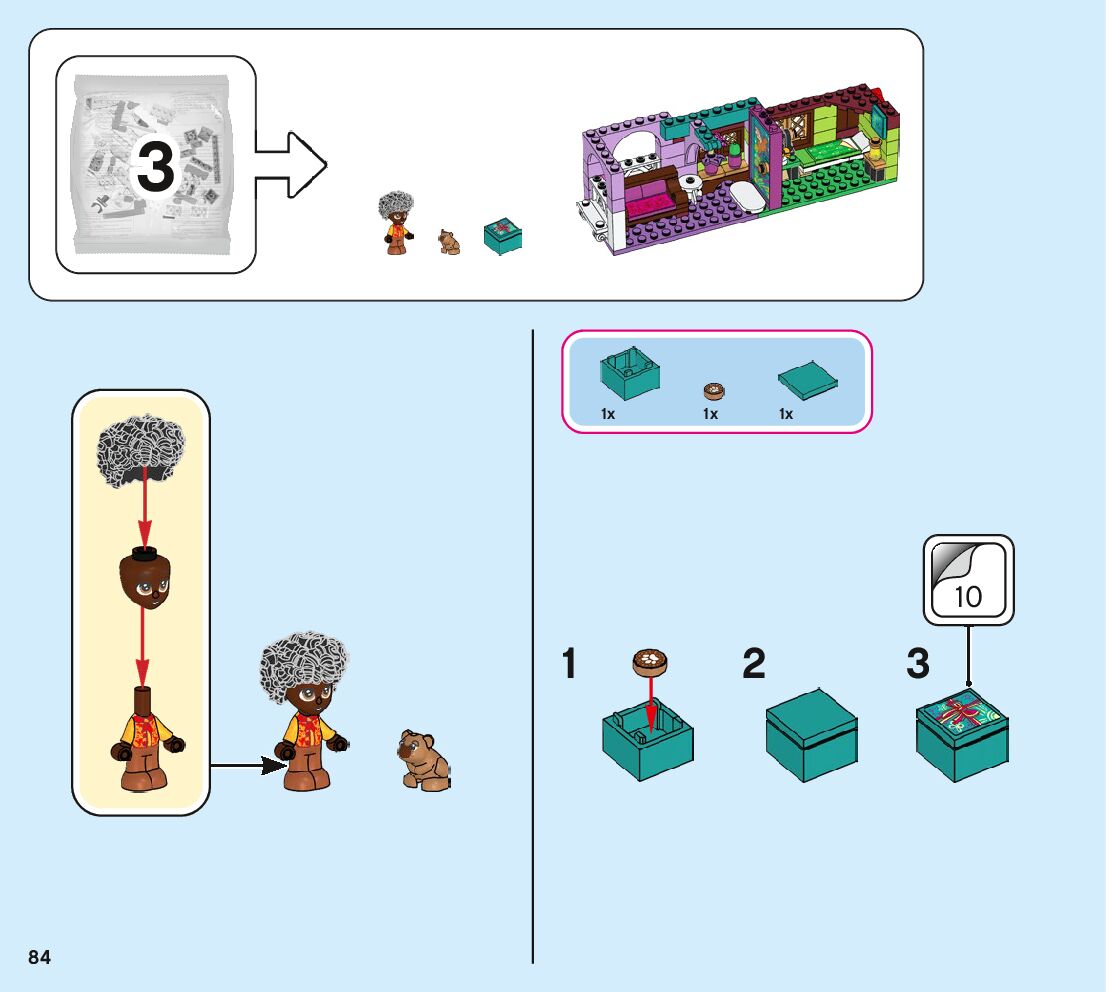 3

1x
1x
1x

10

1
2
3

84