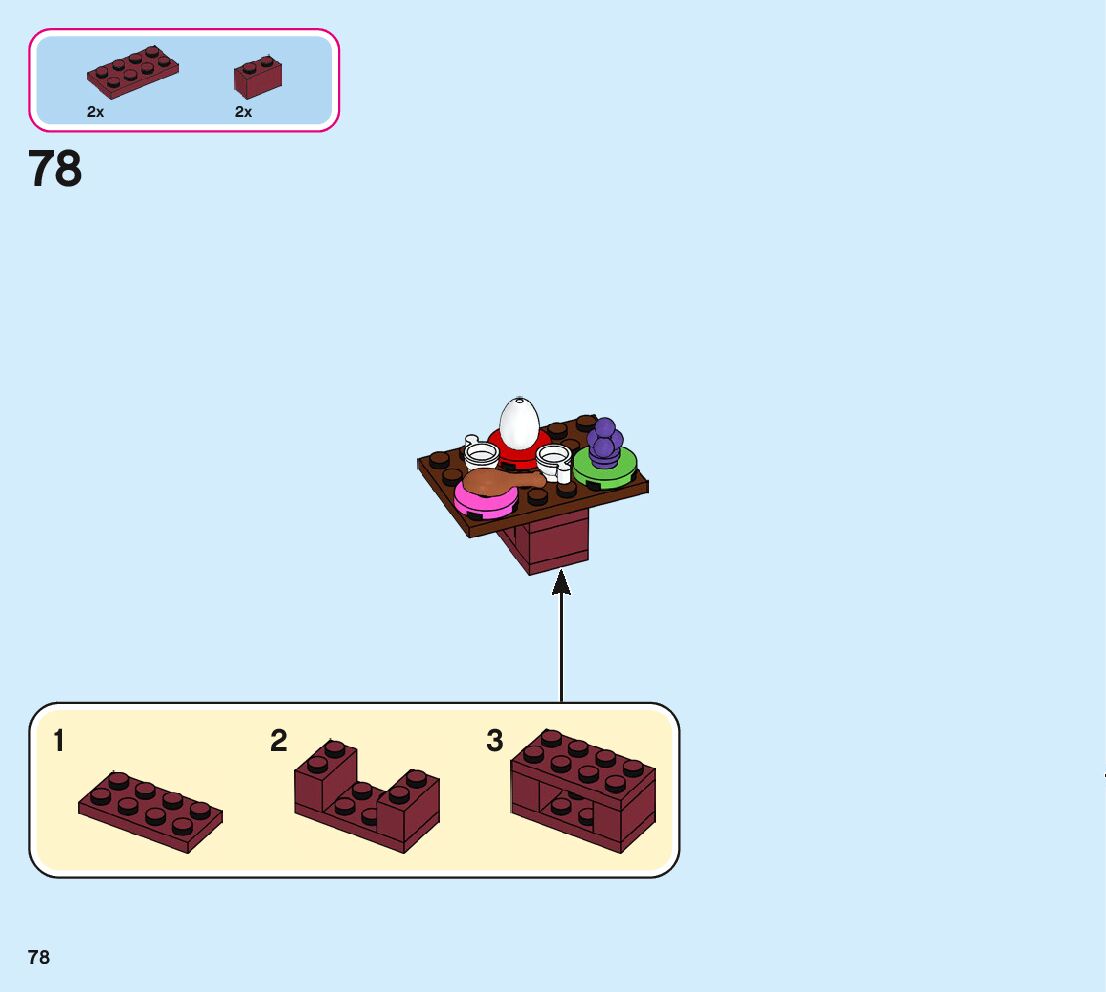 2x
2x

78

1
2
3

78