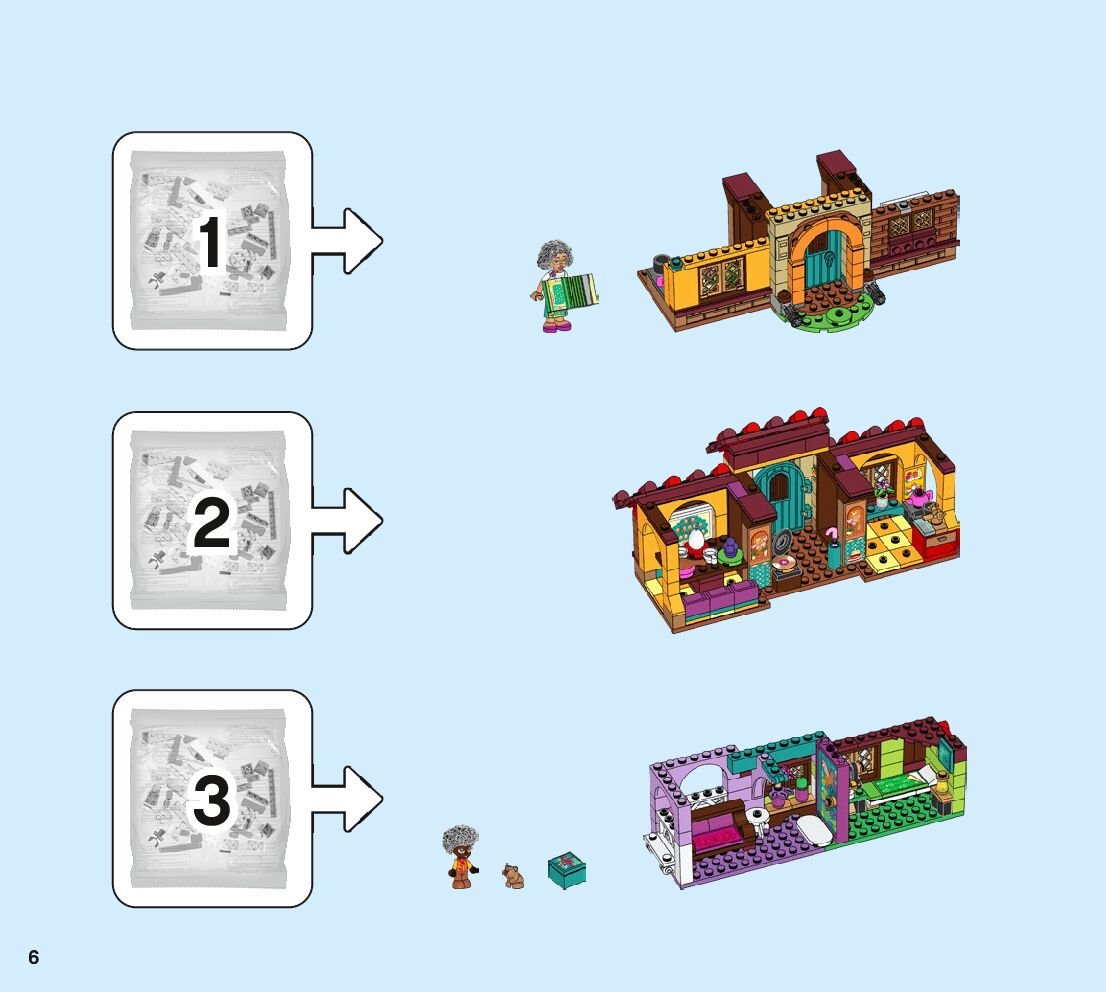 1

2

3

6