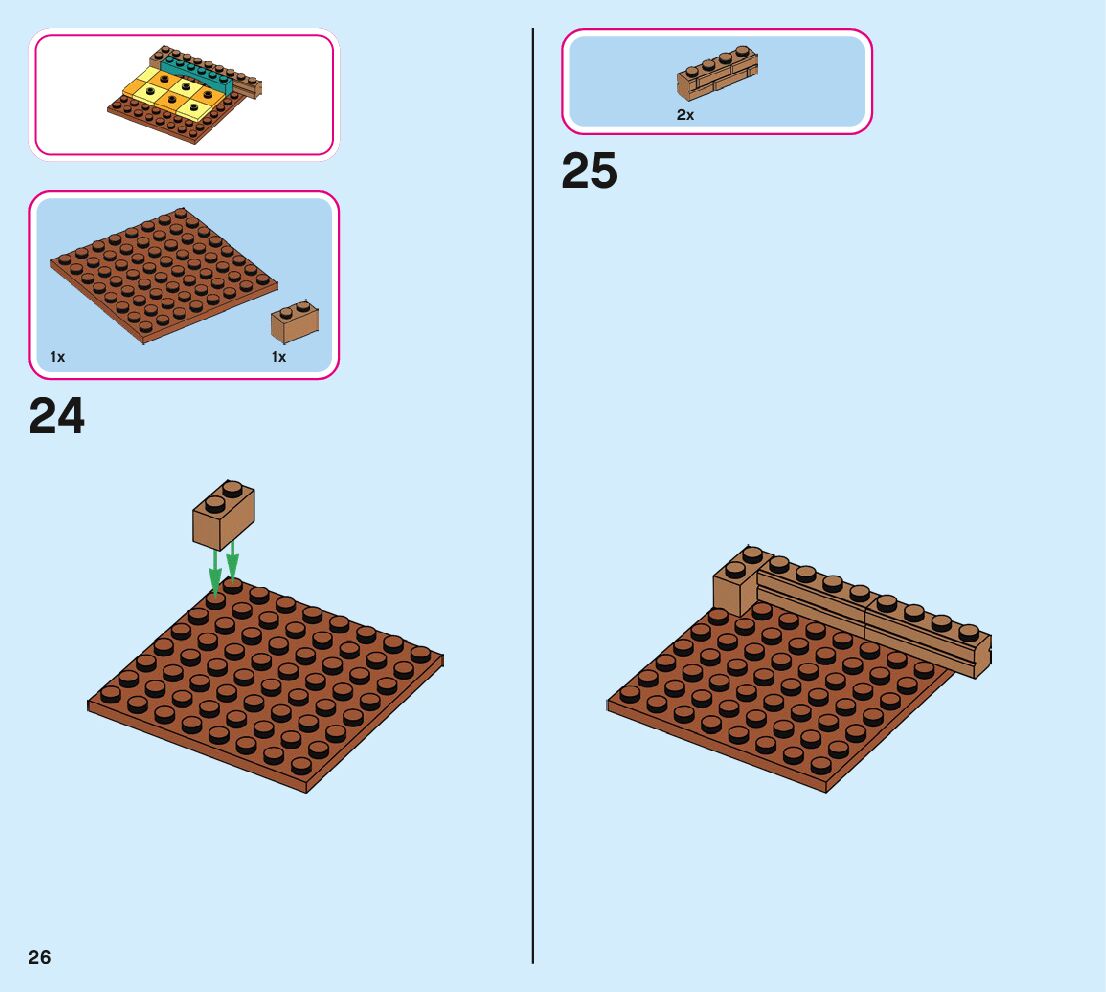 1x

1x

24

26

2x

25