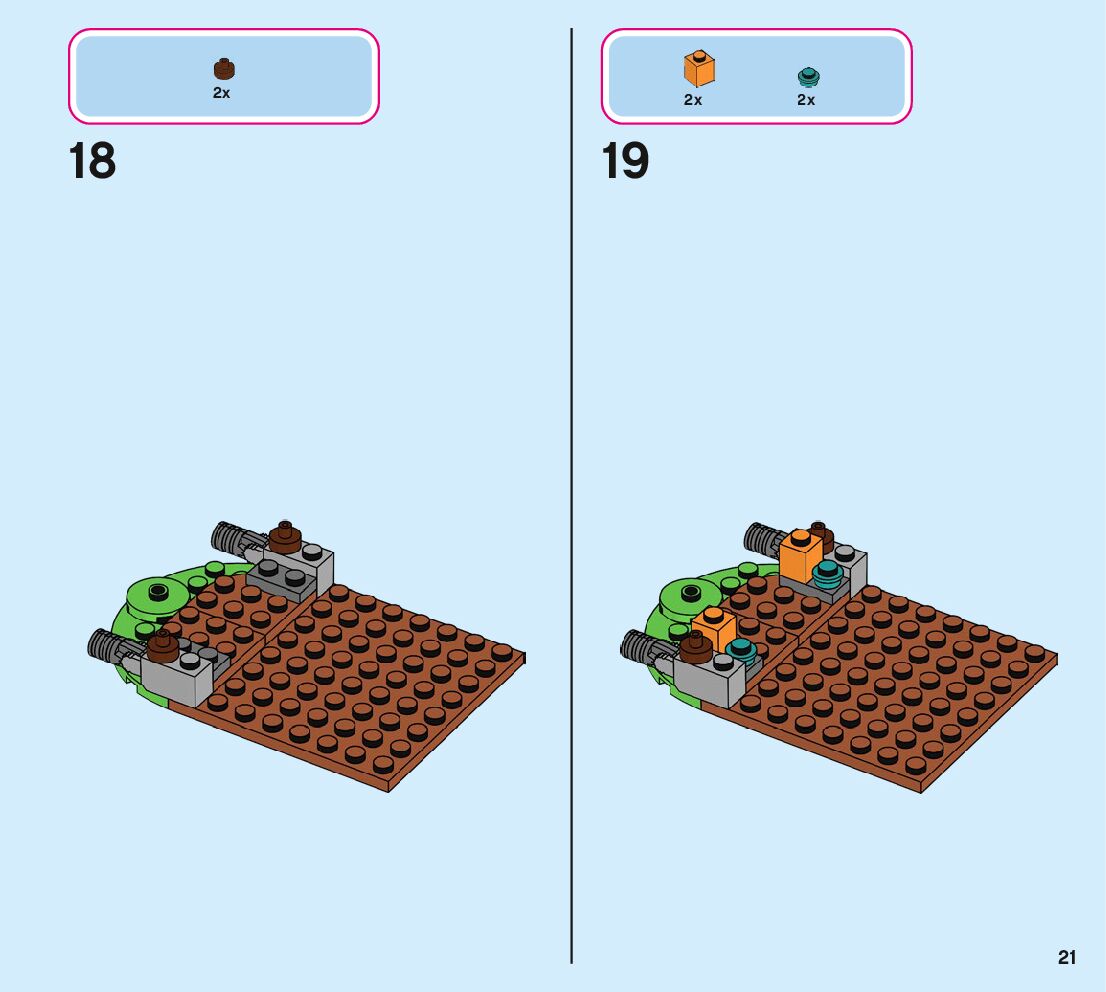 2x

18

2x 2x

19

21