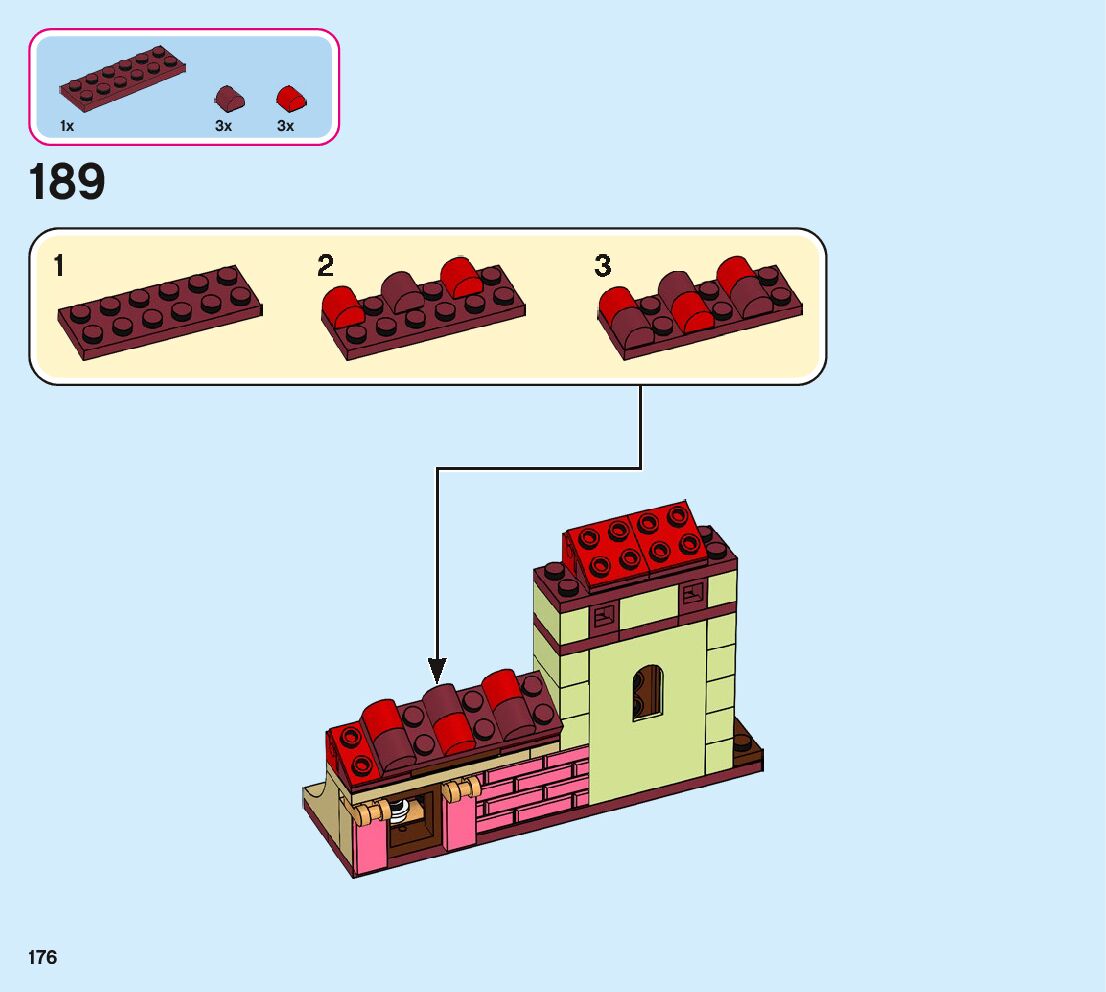 1x 3x 3x

189

1

2

3

176