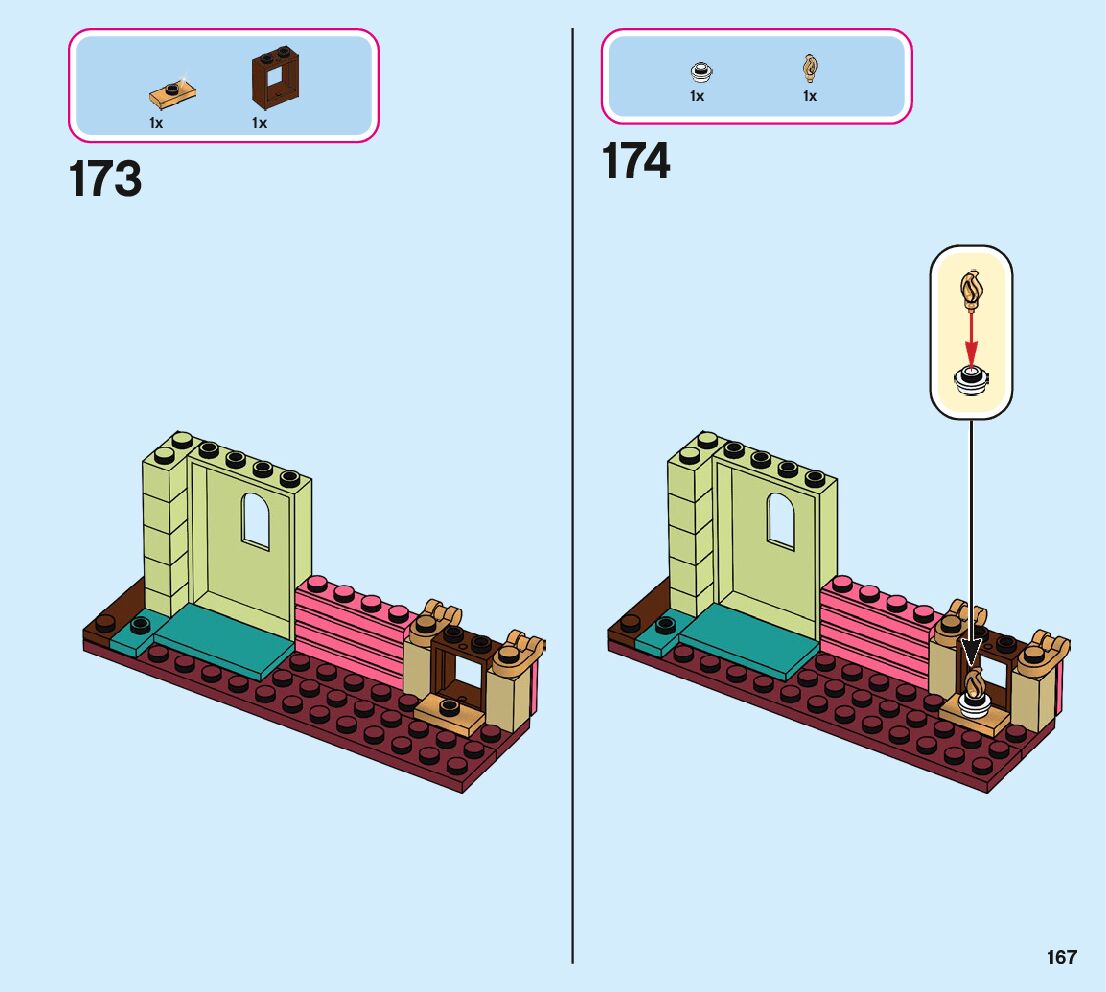 1x 1x

173

1x 1x

174

167