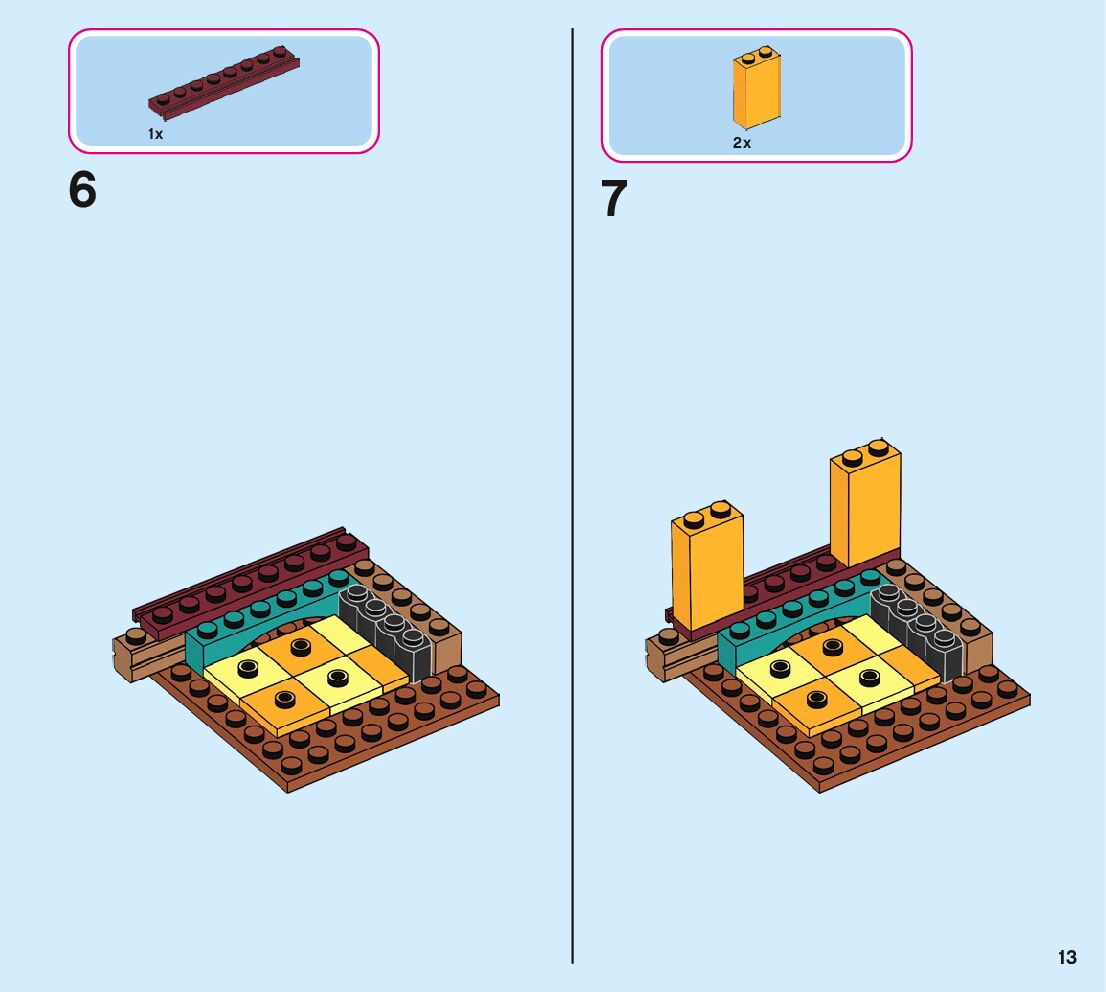 1x

6

2x

7

13