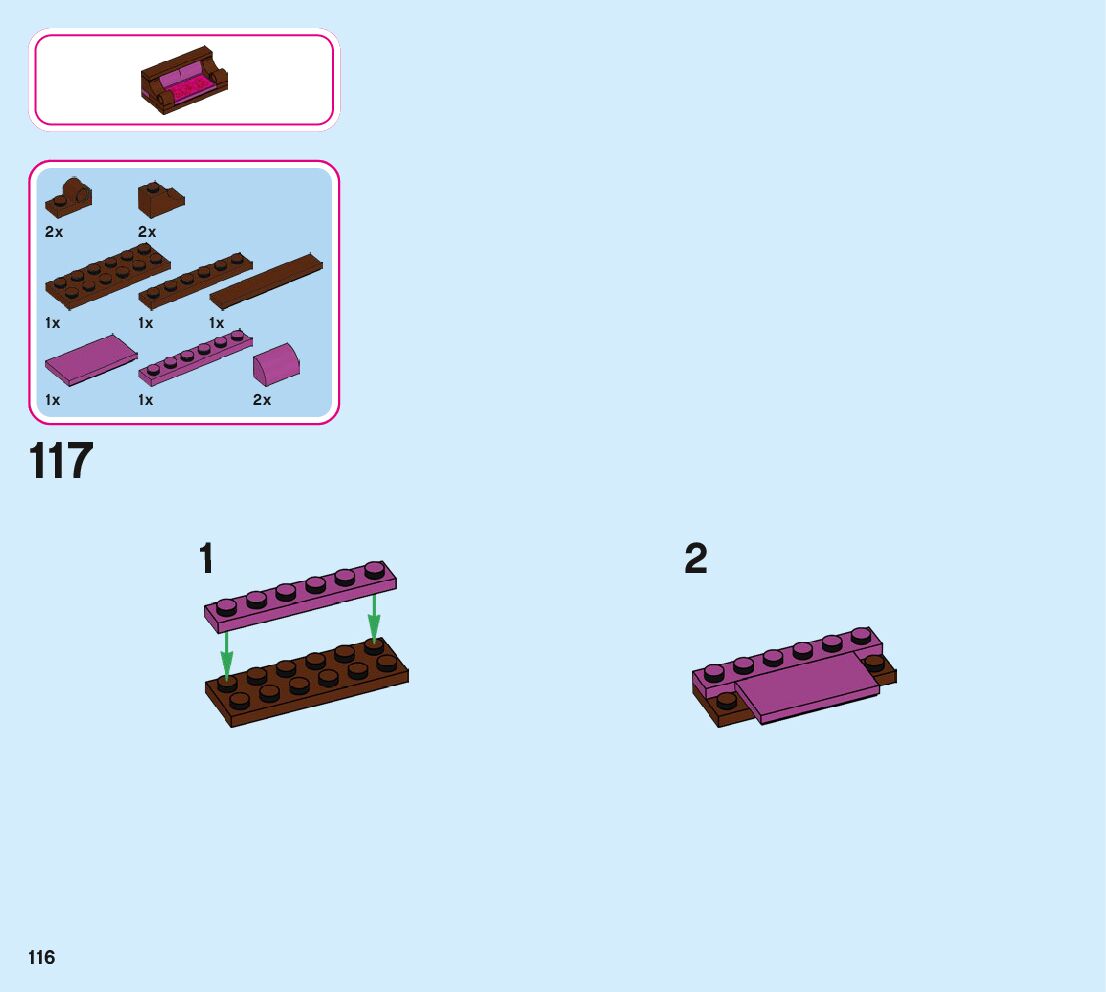 2x
2x
1x
1x
1x
1x
1x
2x

117

1

2

116