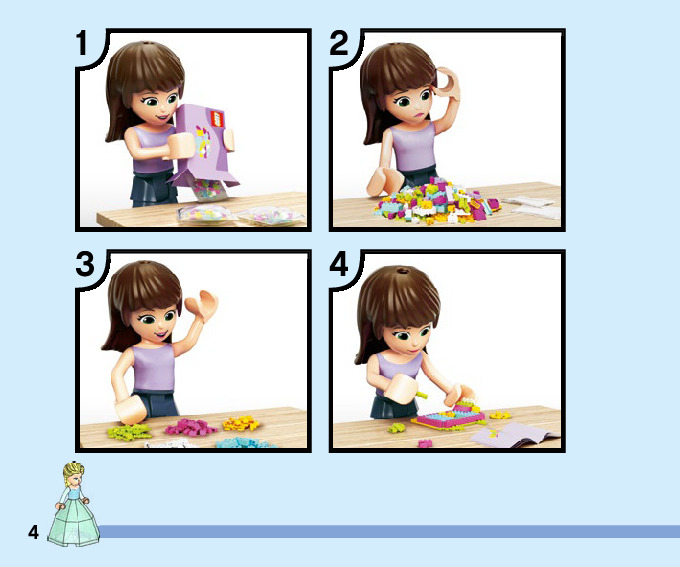 1

2

3

4

4