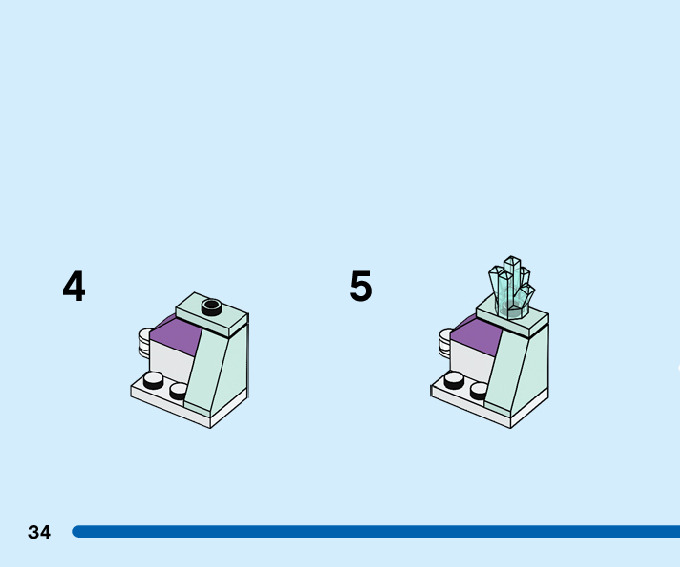 4

5

34