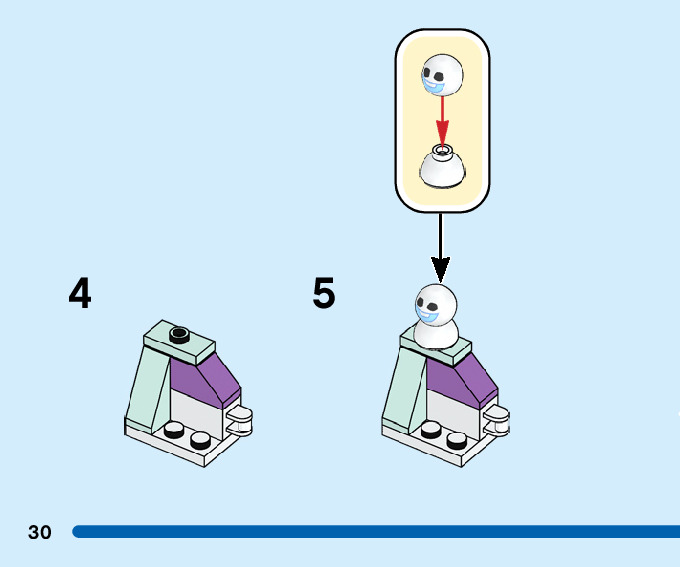 4

5

30