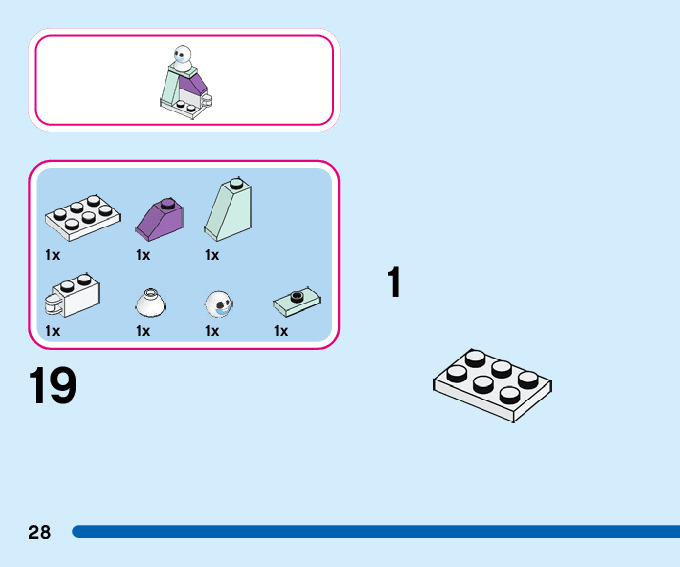 1x 1x 1x

1x 1x 1x 1x

19

1

28