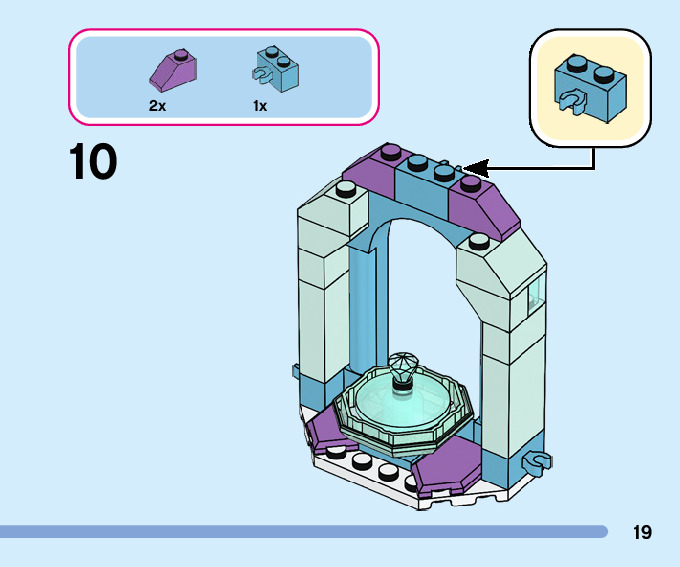 2x 1x

10

19