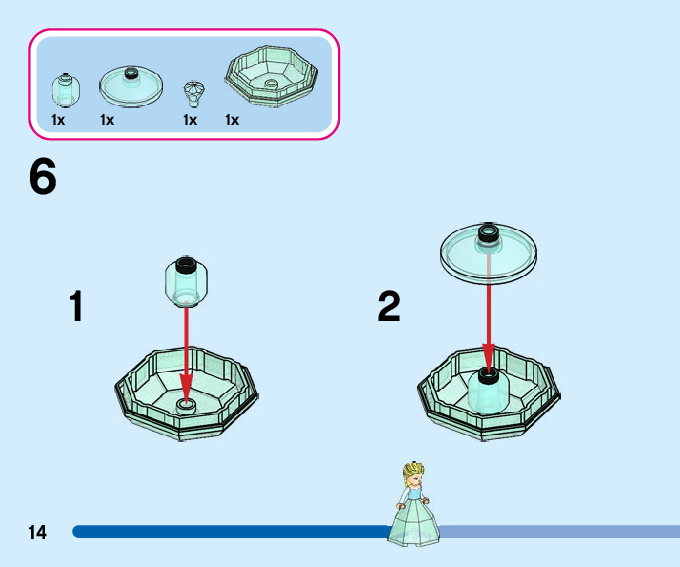 1x 1x 1x 1x

6

1

2

14