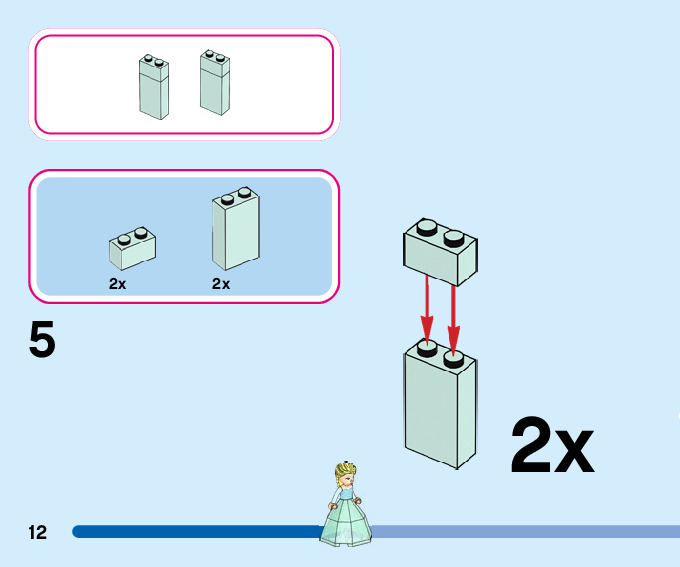 2x

2x

5

2x

12