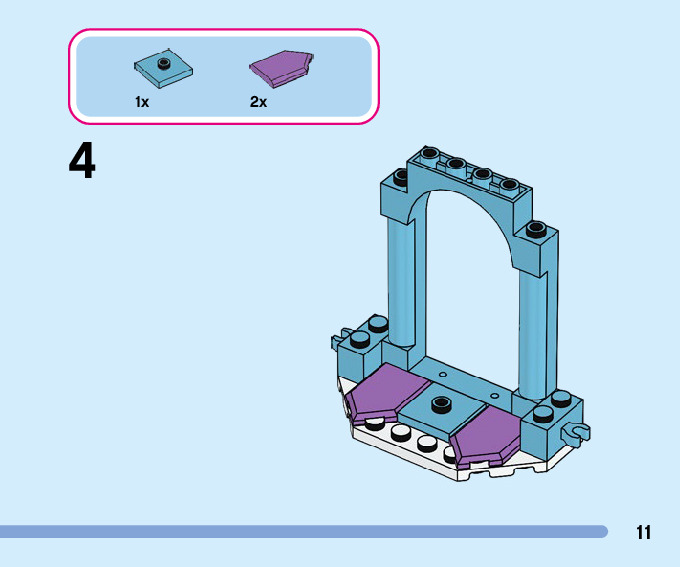 1x
2x

4

11