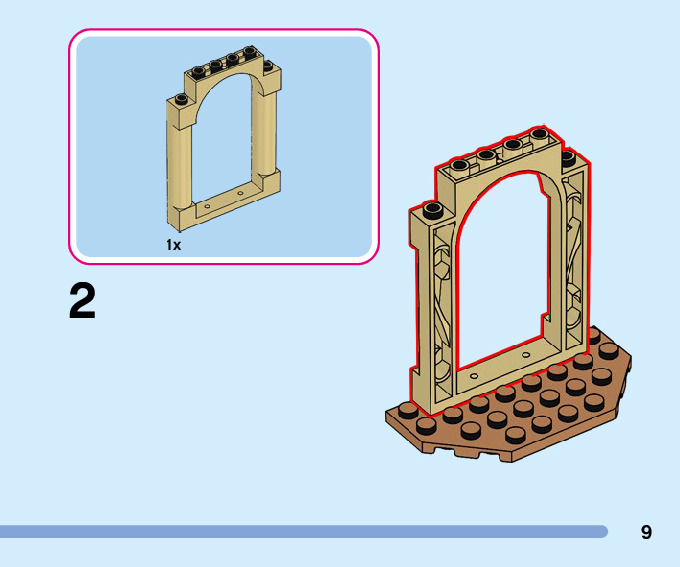 1x

2

9