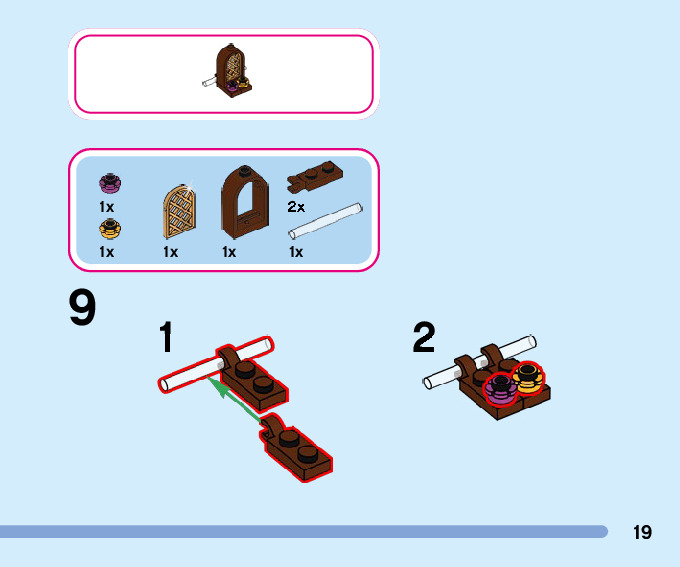 1x
1x
1x
1x
2x
1x

9

1

2

19