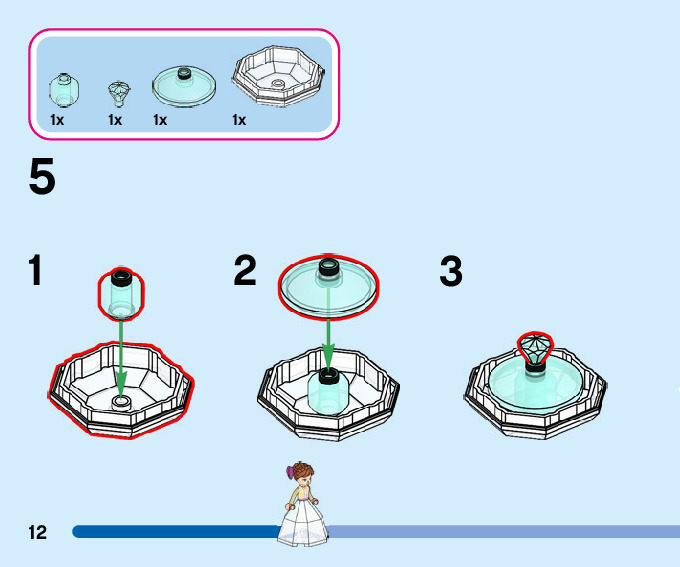 1x 1x 1x 1x

5

1

2

3

12