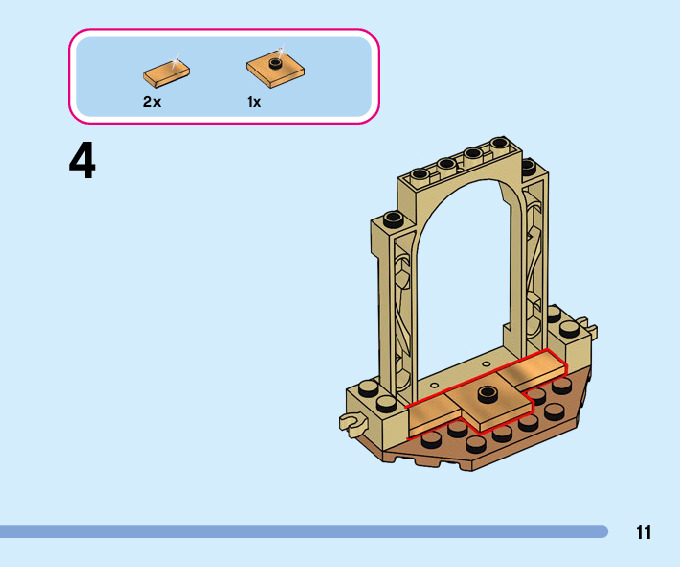 2x 1x

4

11