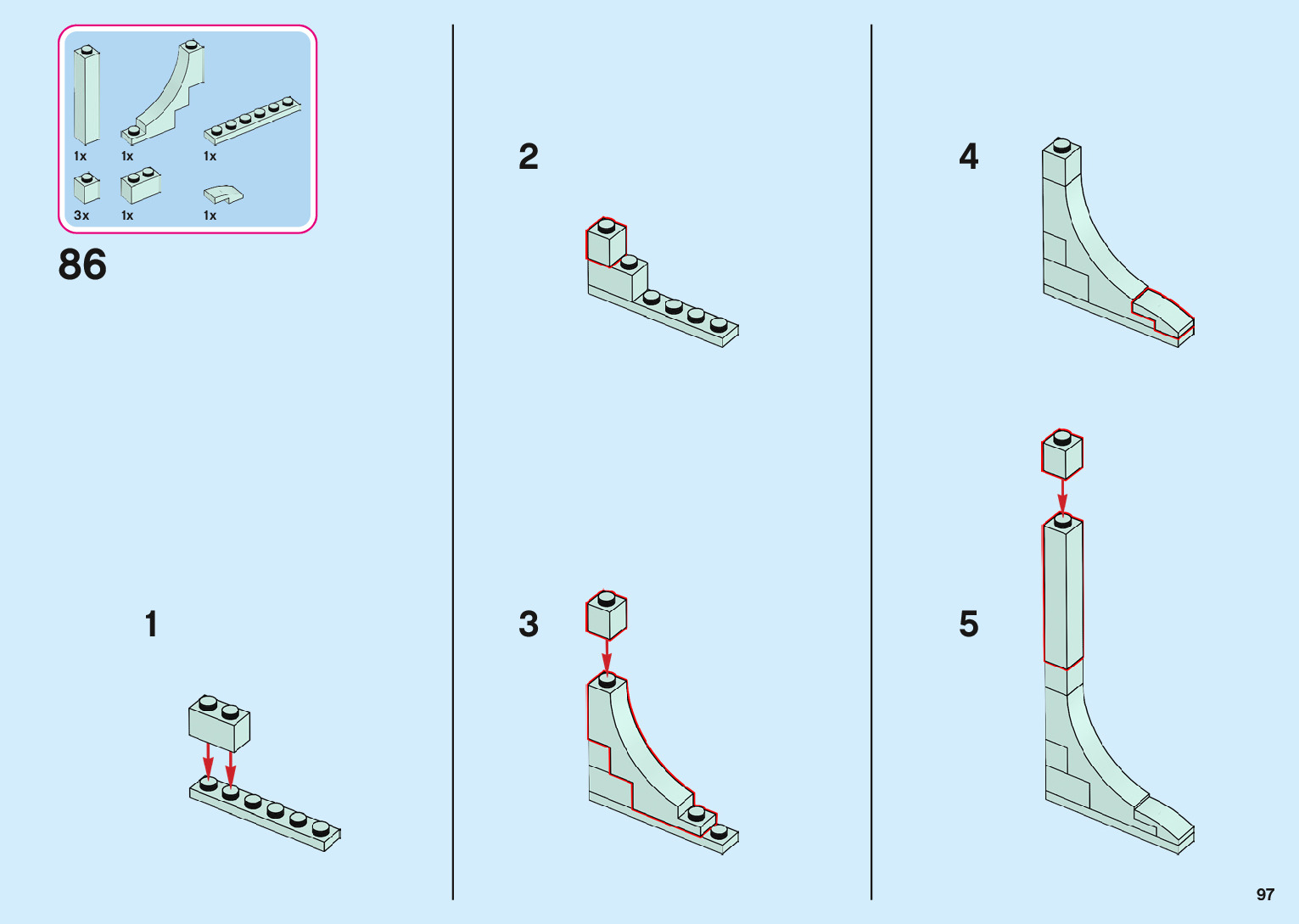 1x 1x 1x
3x 1x 1x

86

1

2

3

4

5

97