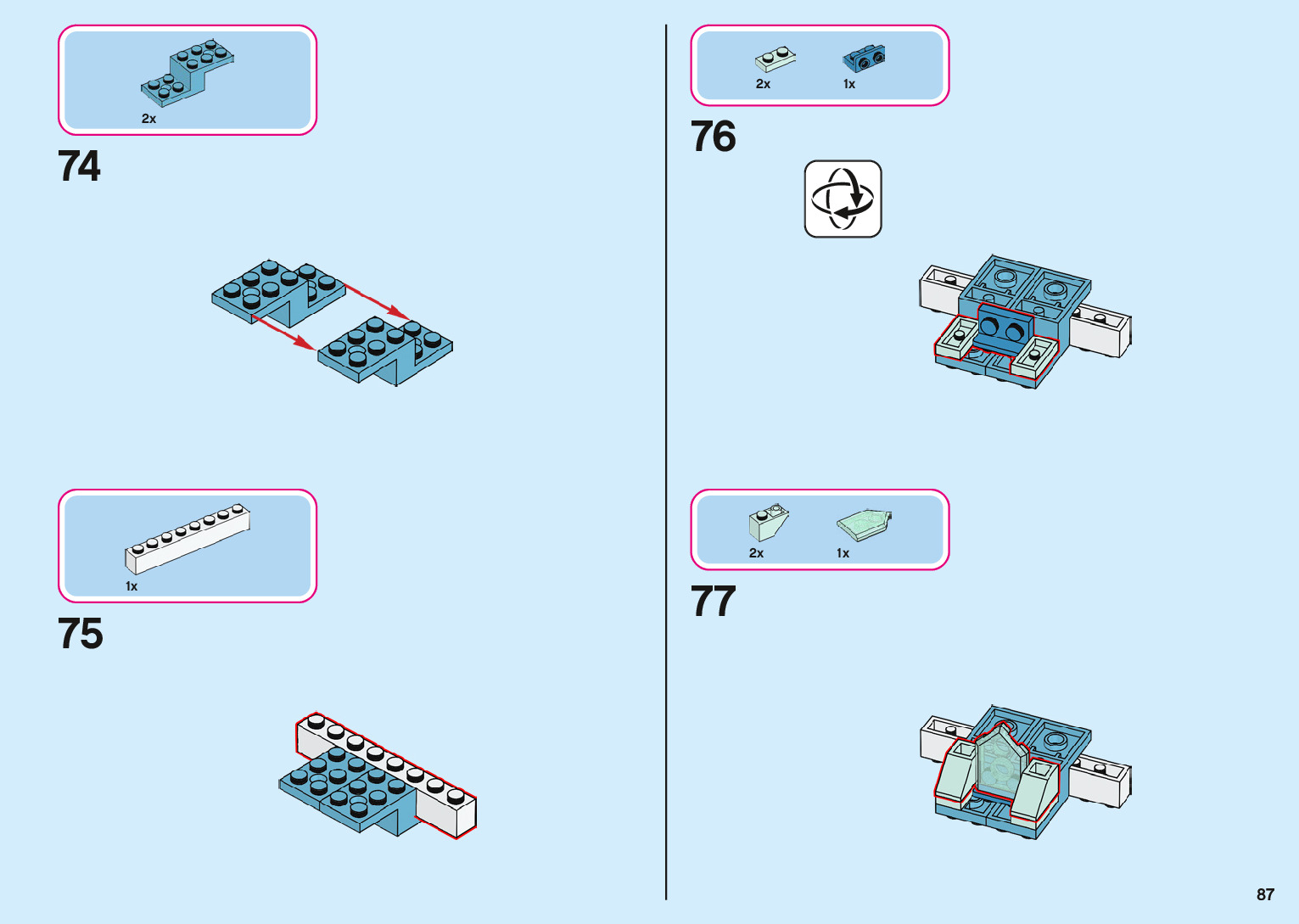 2x

74

1x

75

2x 1x

76

2x 1x

77

87