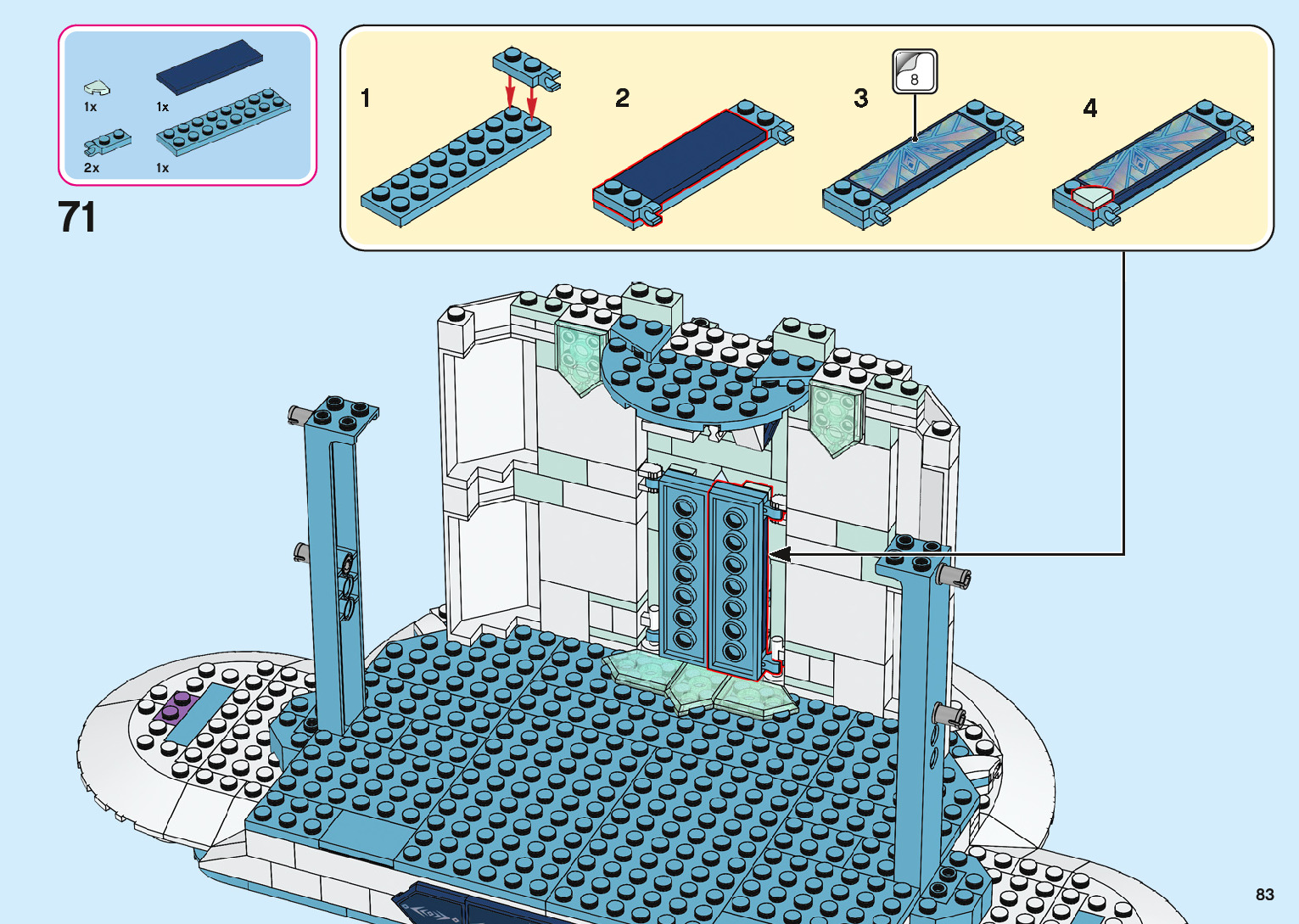 1x
1x
2x
1x
71
1
2
3
8
4
83