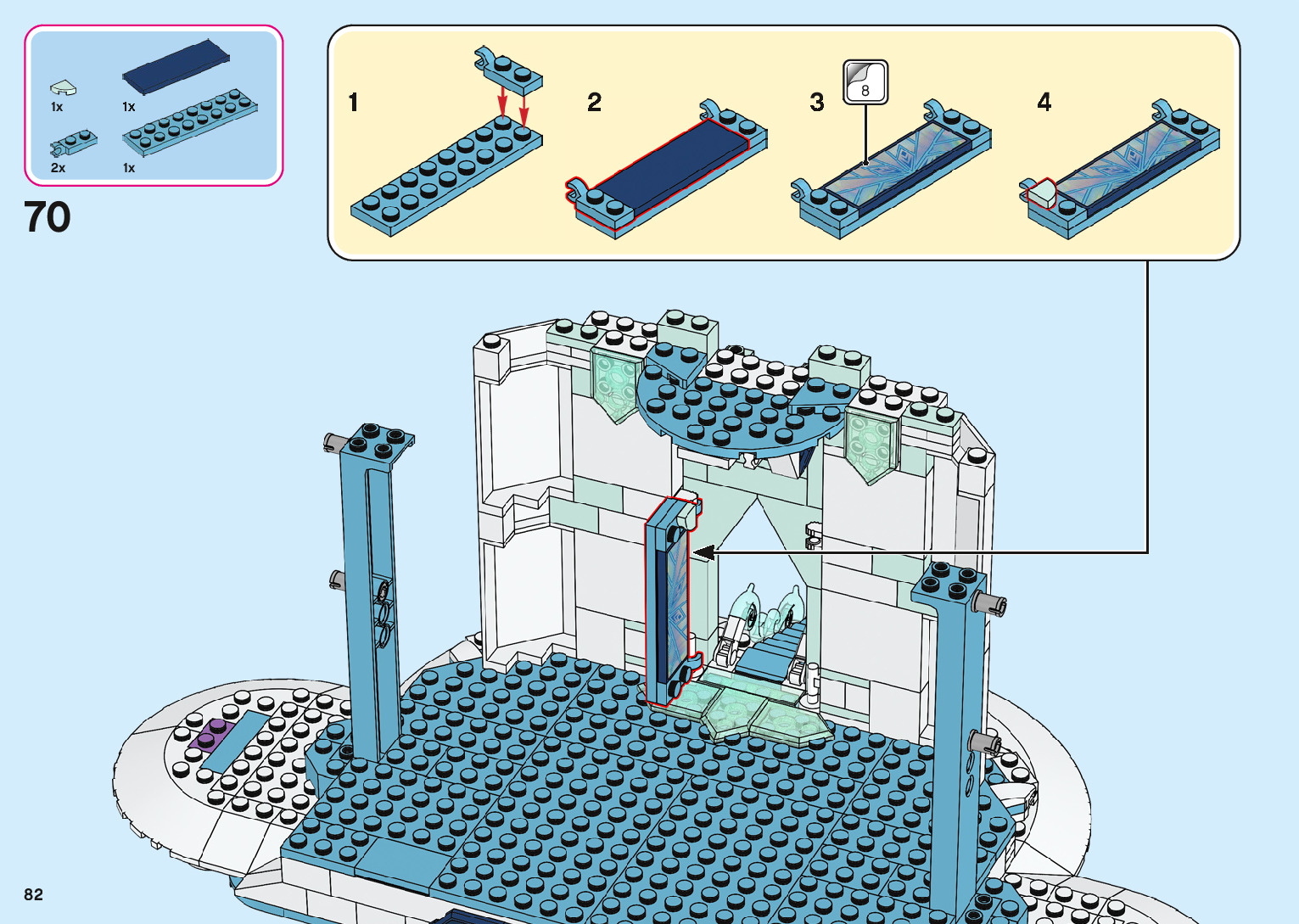 1x
1x
2x
1x

70

1
2
3
8
4

82