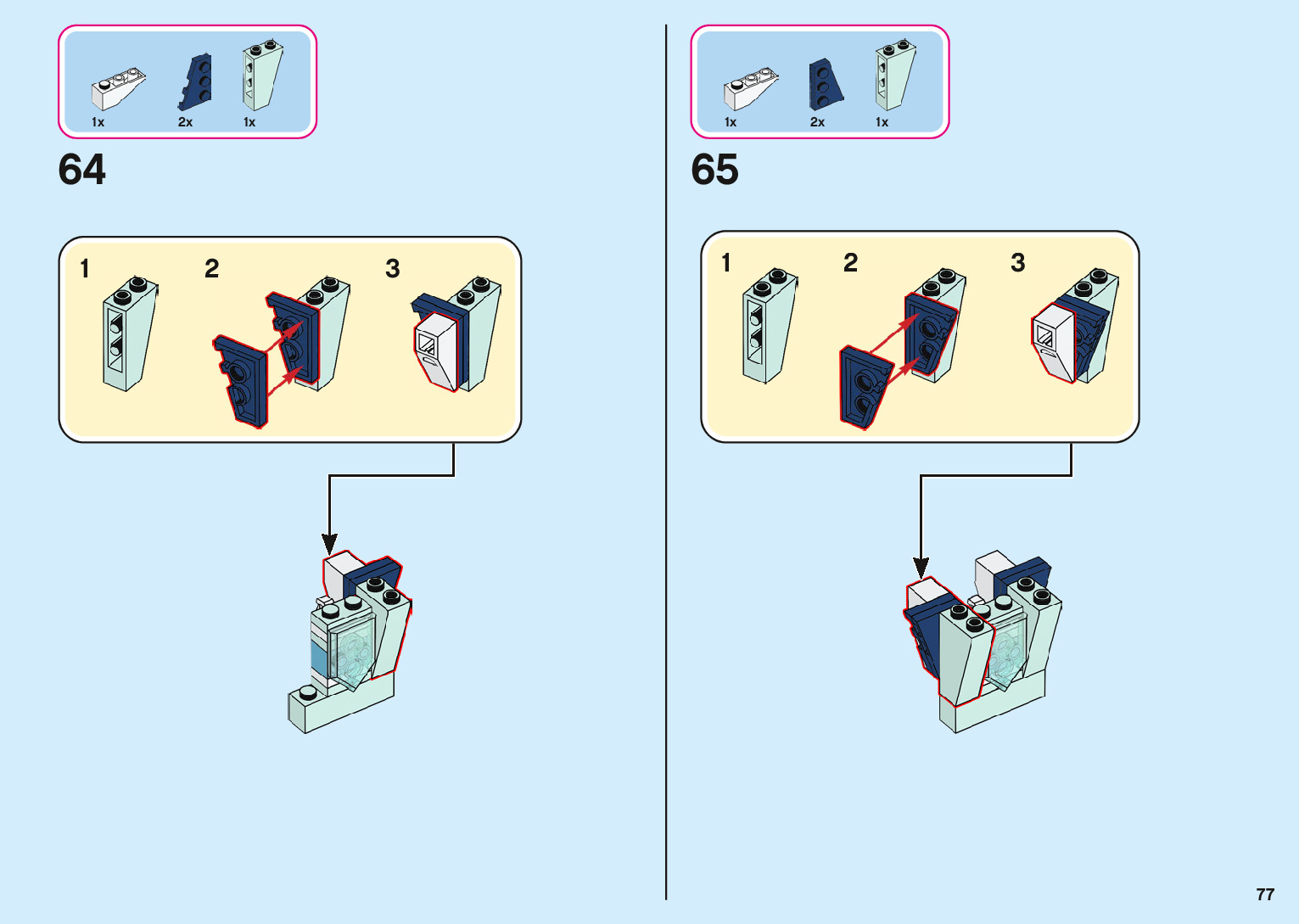 1x 2x 1x

64

1 2 3

1x 2x 1x

65

1 2 3

77