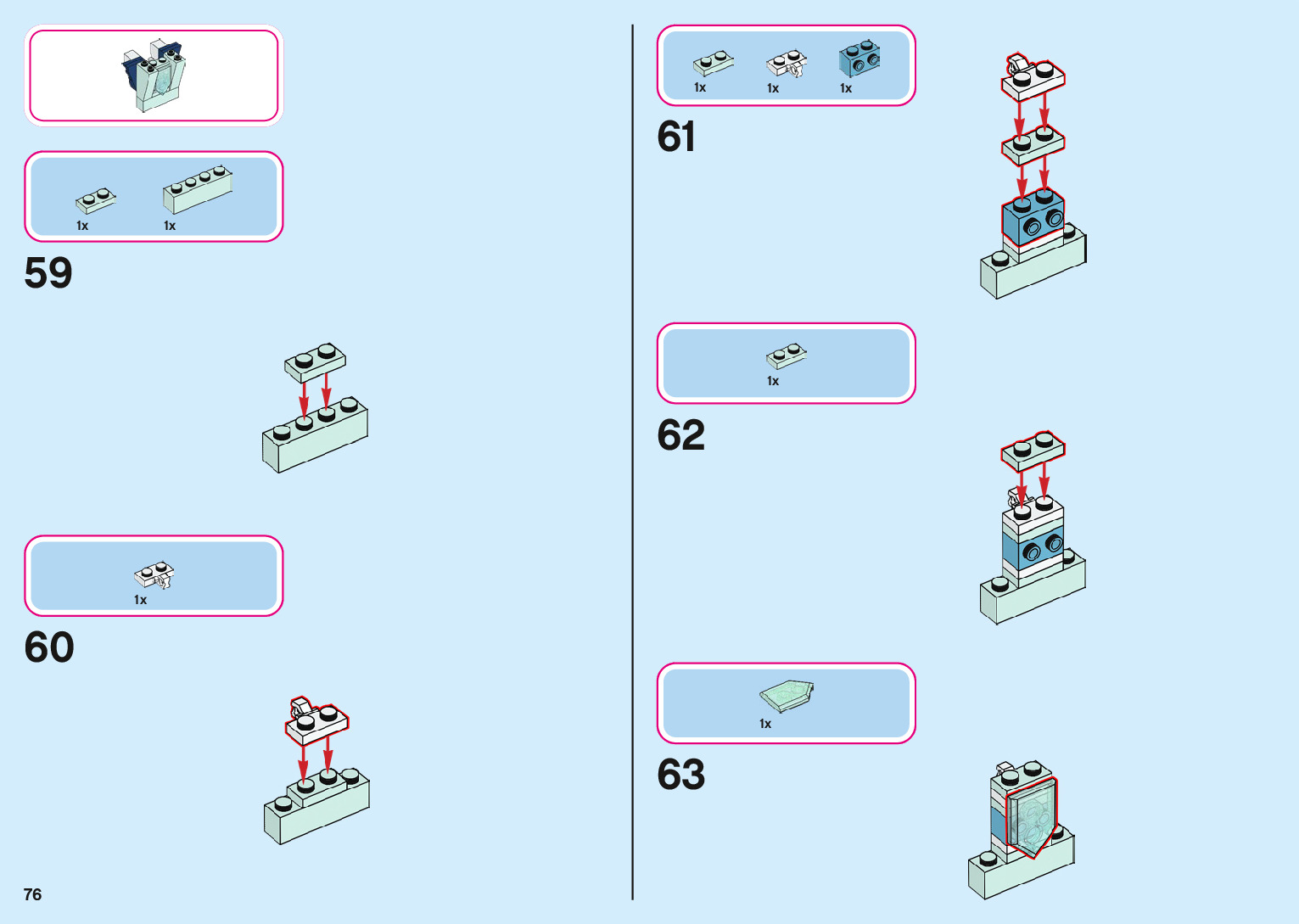 1x 1x

59

1x

60

76

1x 1x 1x

61

1x

62

1x

63