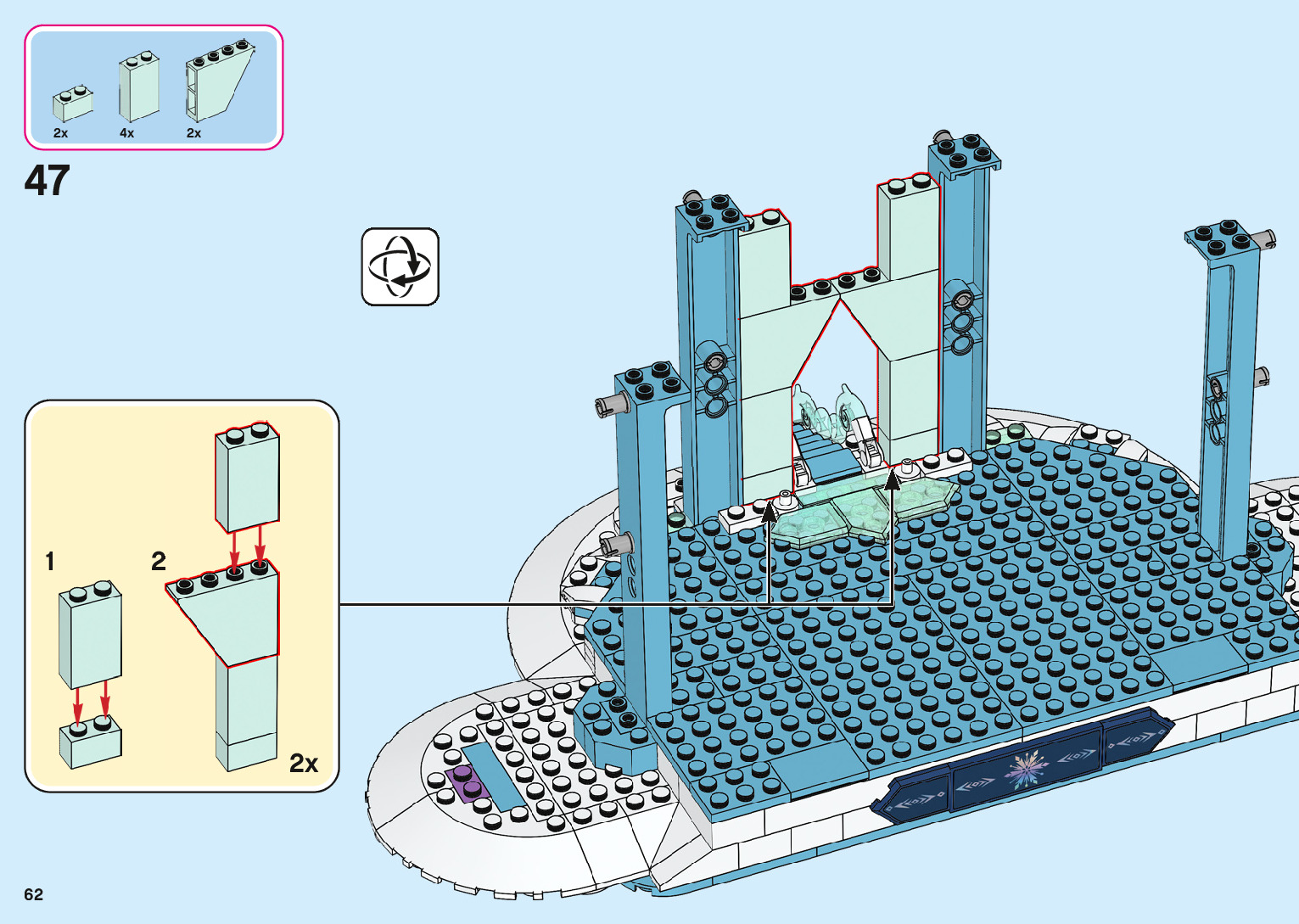 2x 4x 2x

47

1

2

2x

62