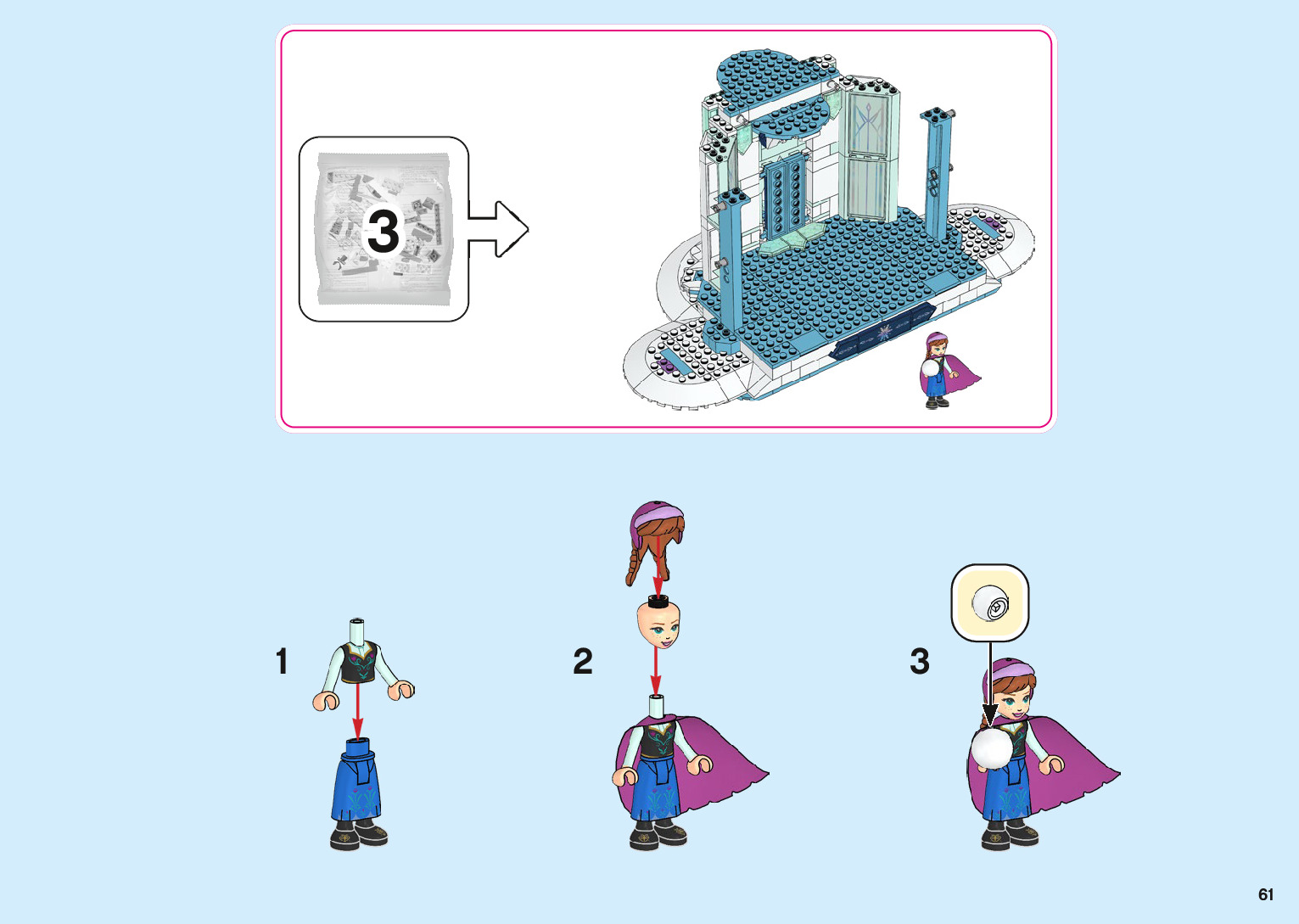 3

1

2

3

61