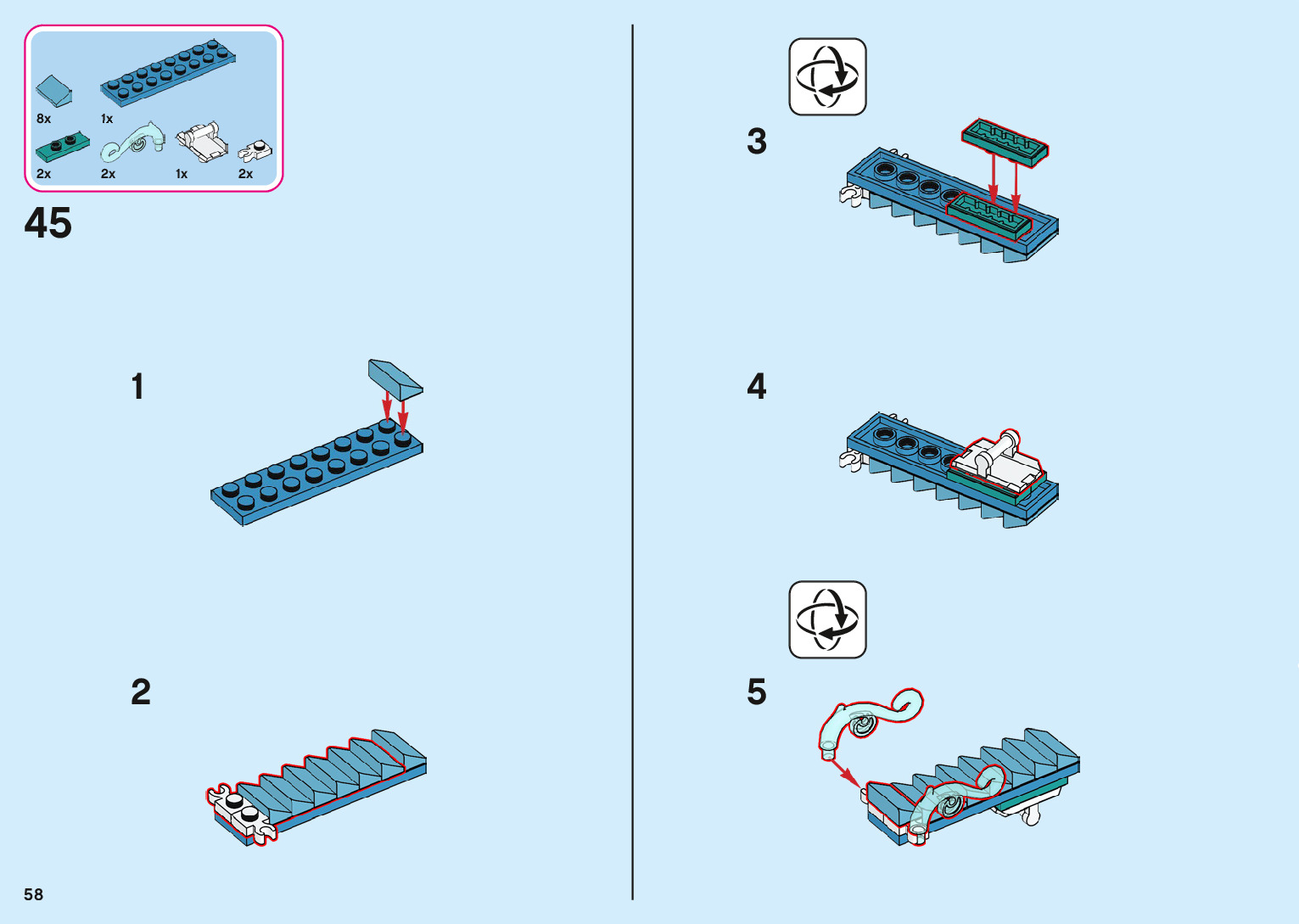 8x
1x
2x
2x
1x
2x

45

1

2

3

4

5

58