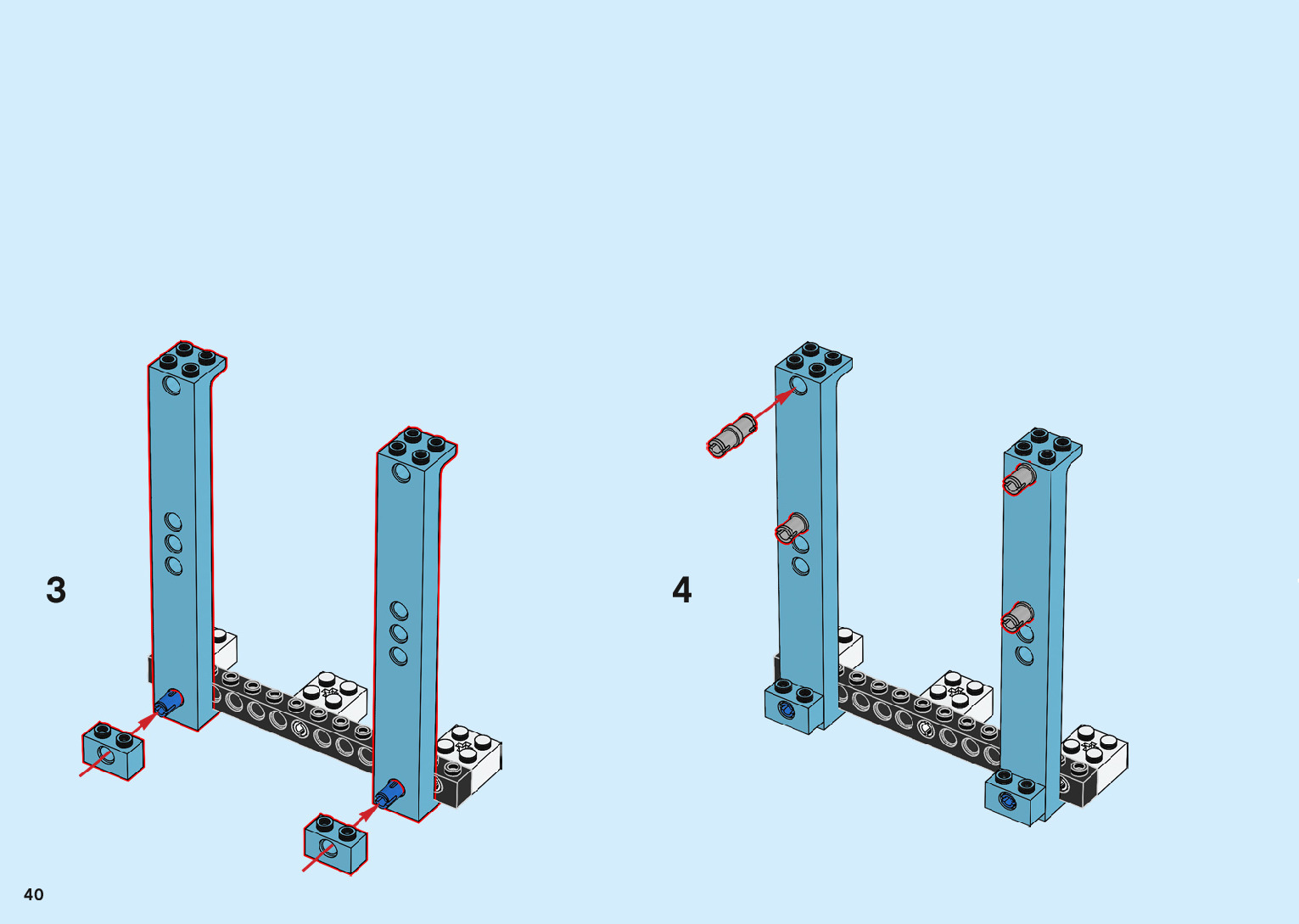 3

4

40