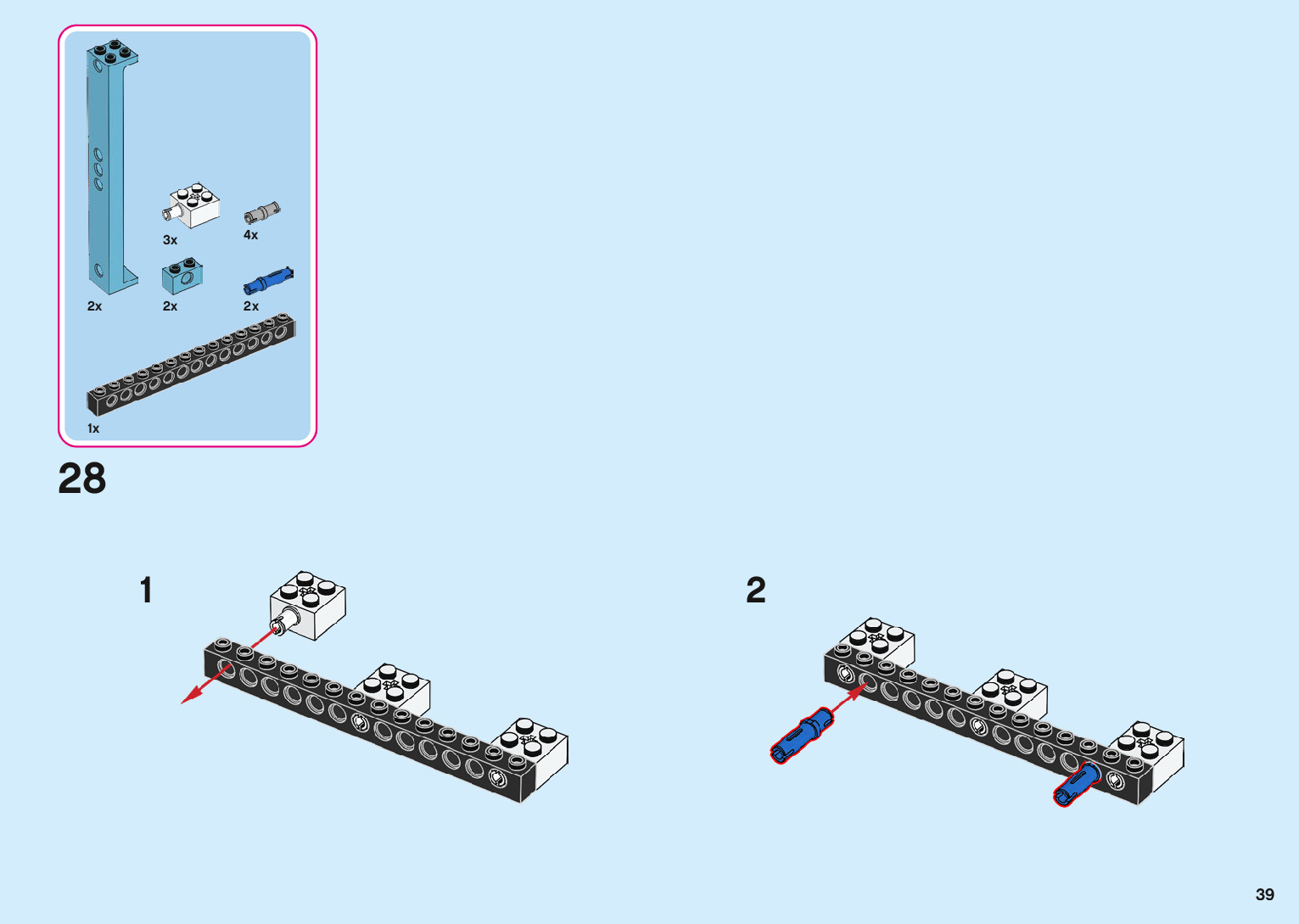 3x

4x

2x

2x

2x

1x

28

1

2

39