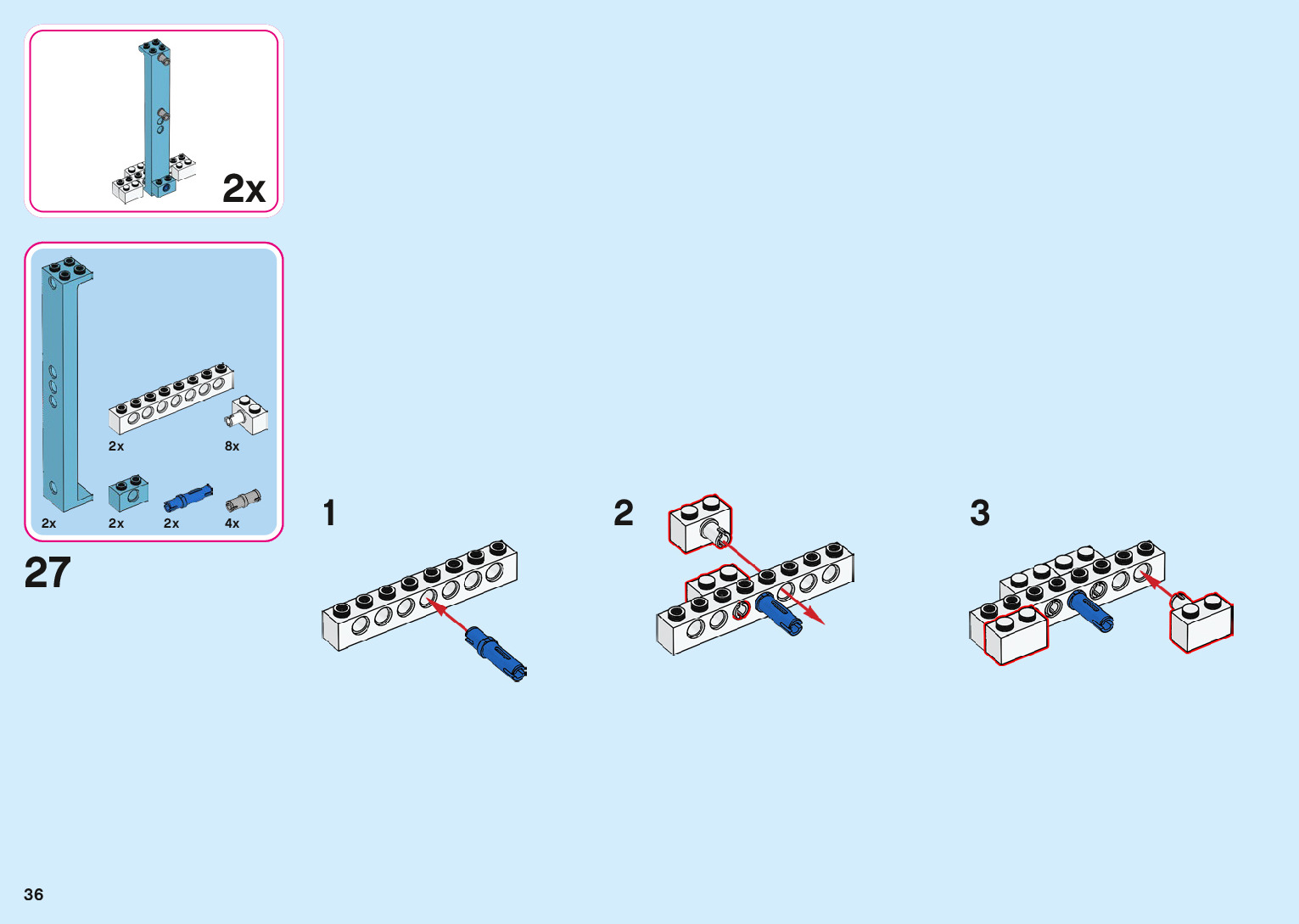 2x

2x
8x
2x
2x
2x
4x

27

1

2

3

36