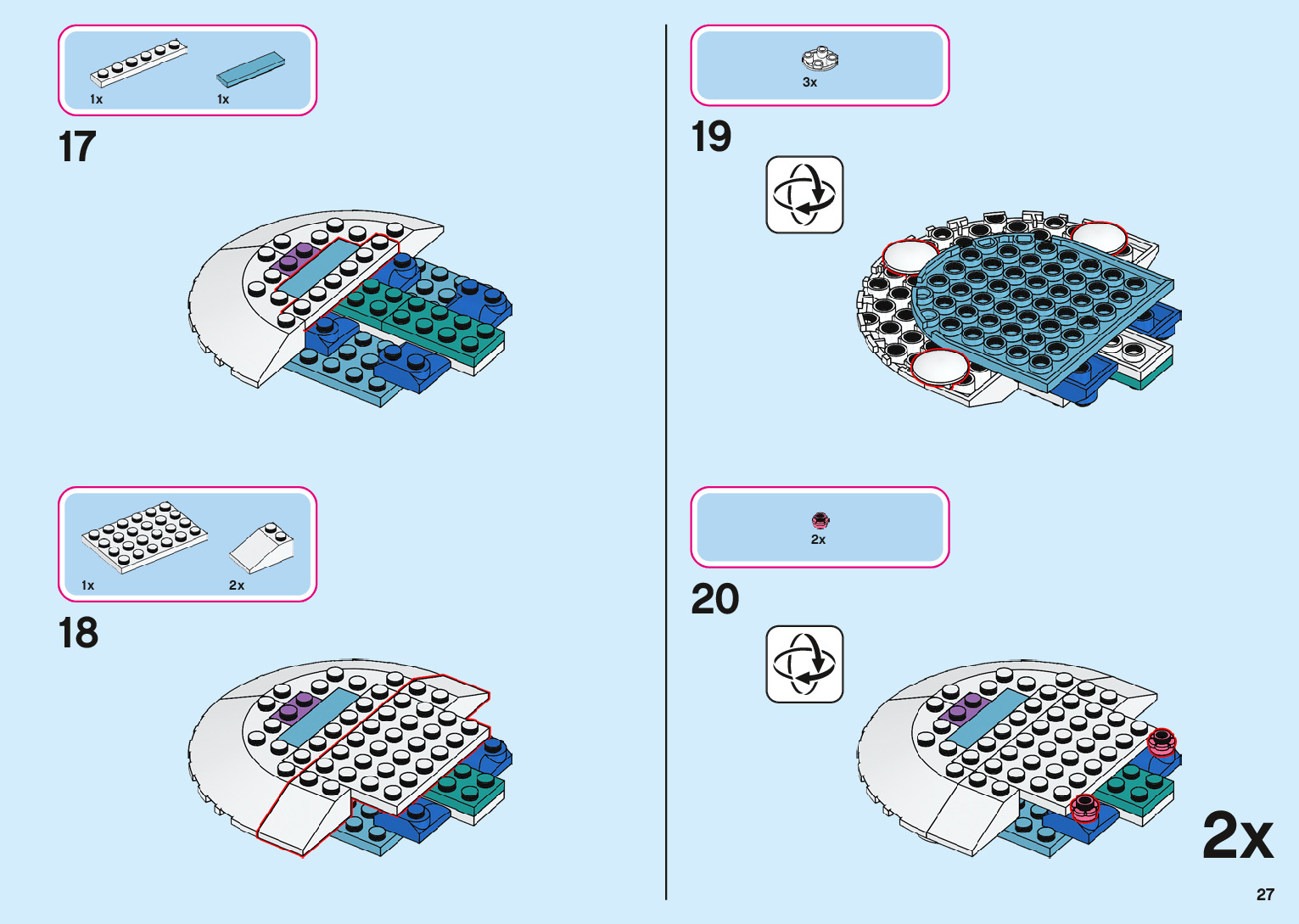 1x 1x

17

1x 2x

18

3x

19

2x

20

2x

27