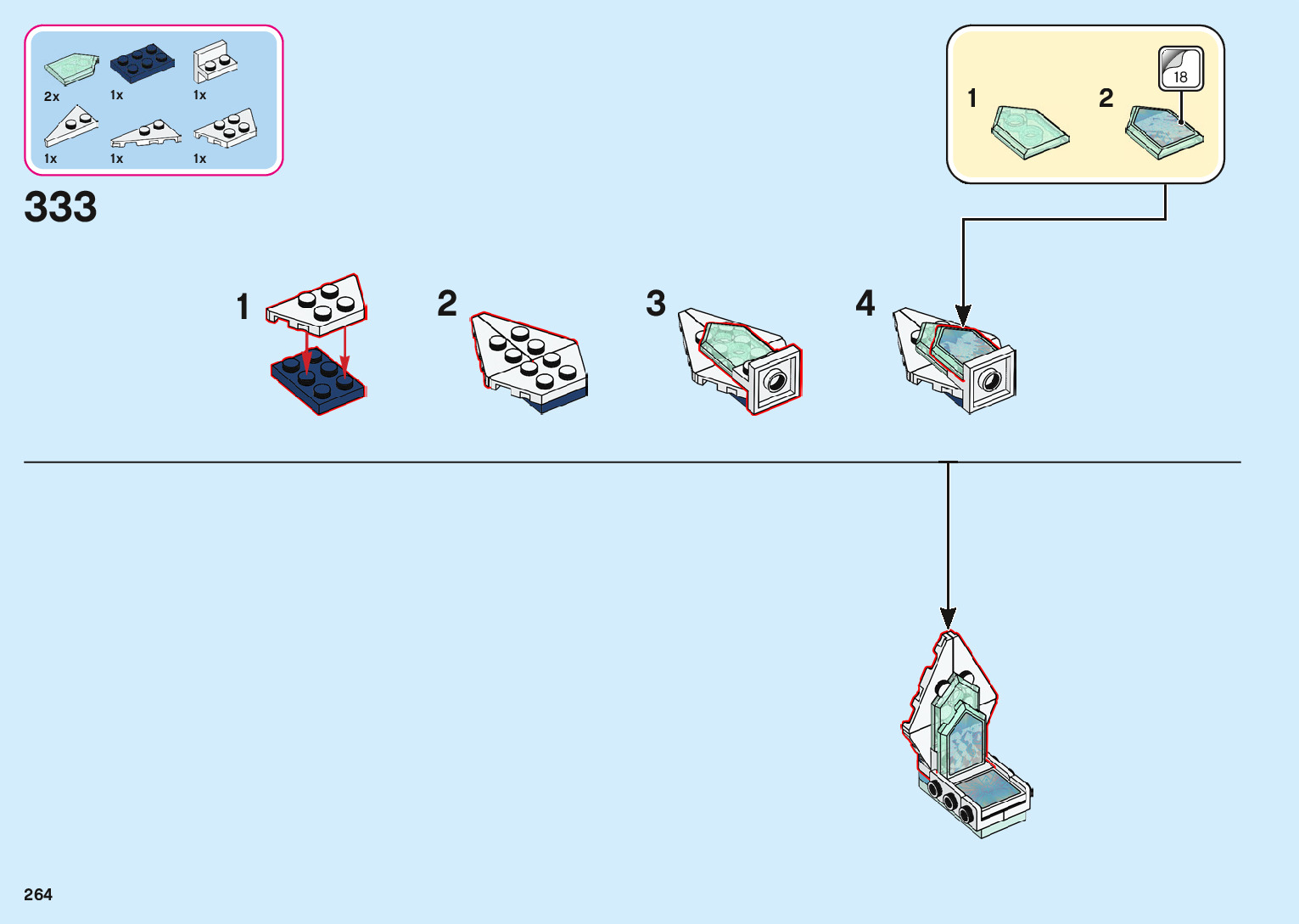 2x
1x
1x
1x
1x
1x

333

1
2
18

1
2
3
4

264