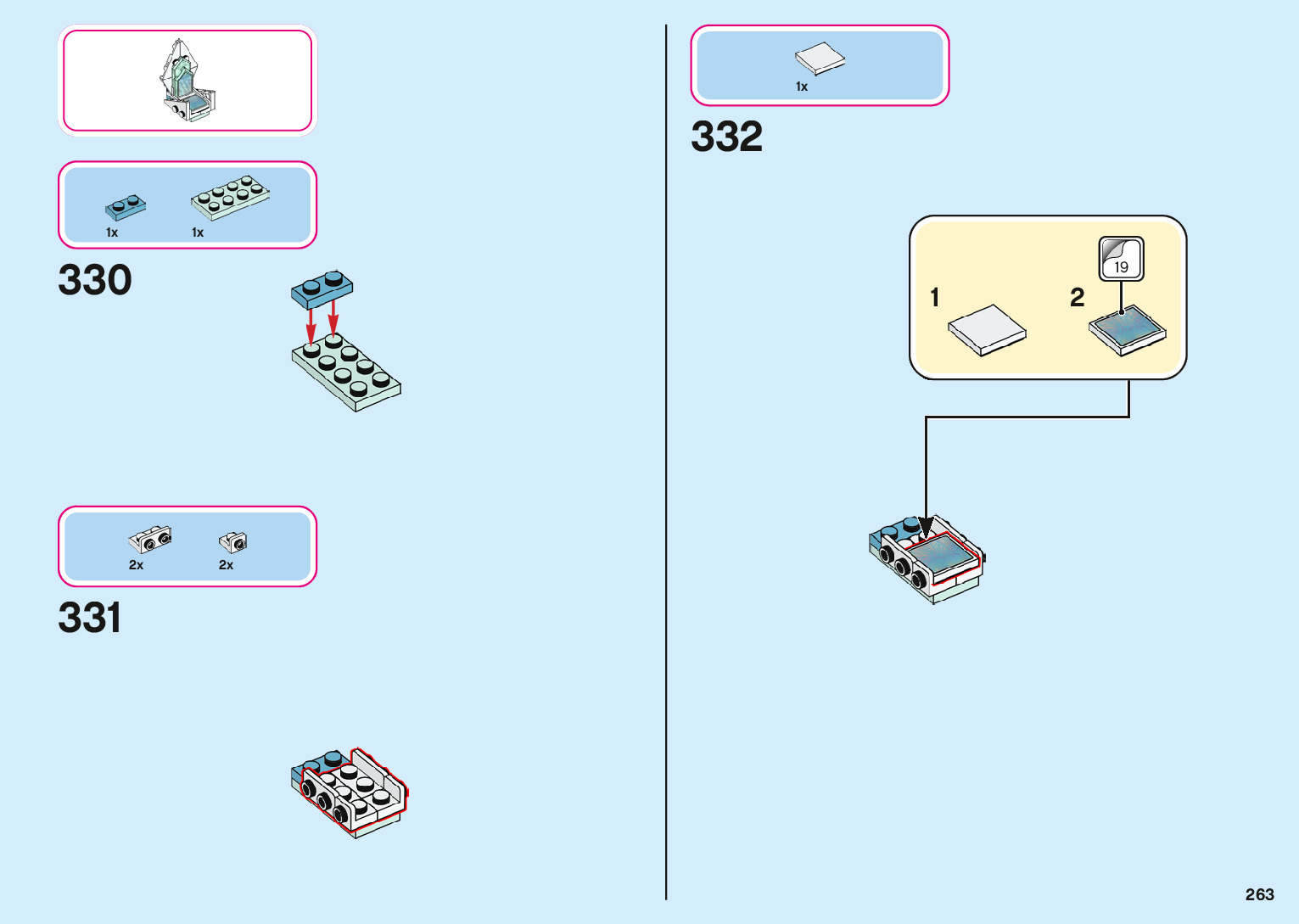 1x 1x

330

2x 2x

331

1x

332

1

2

19

263